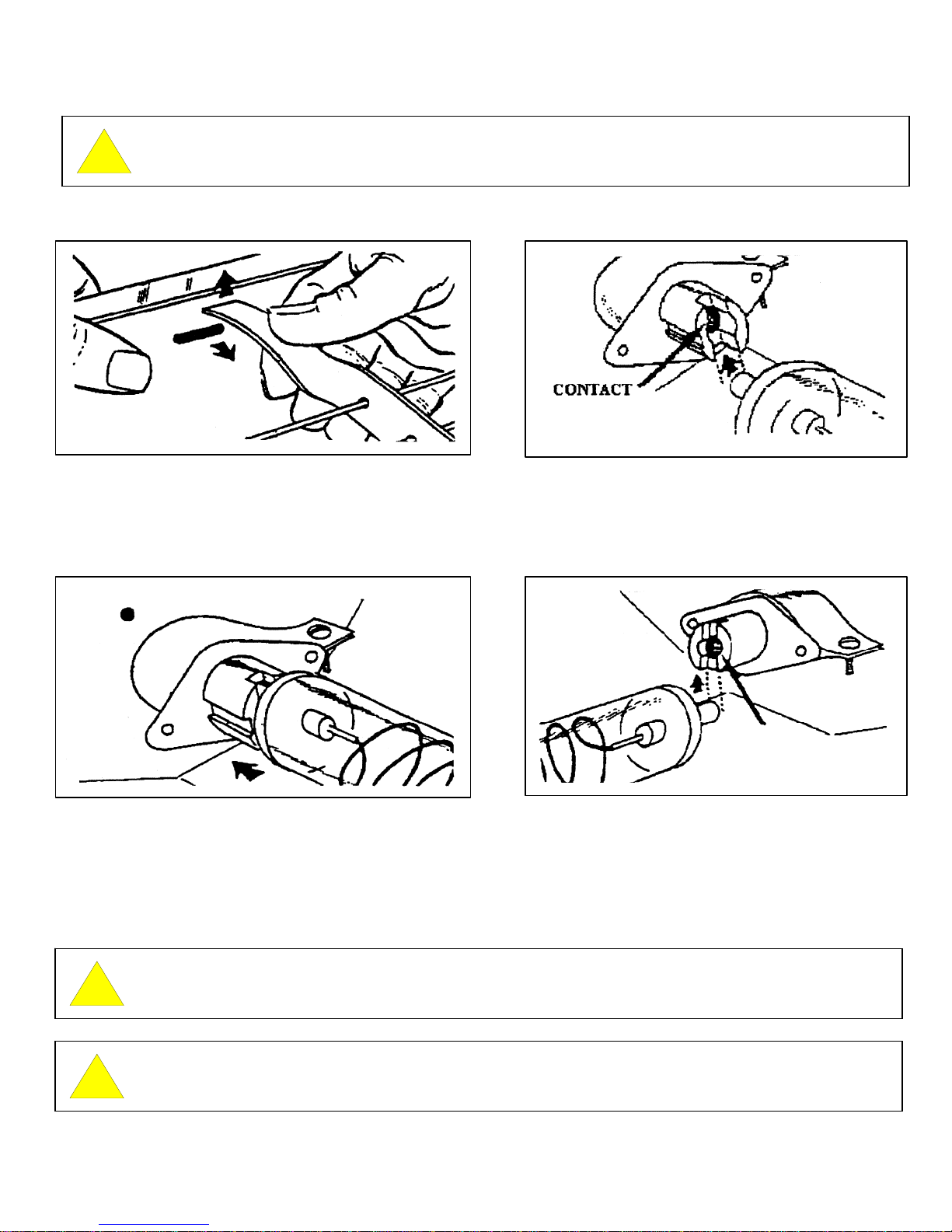 CONTACT