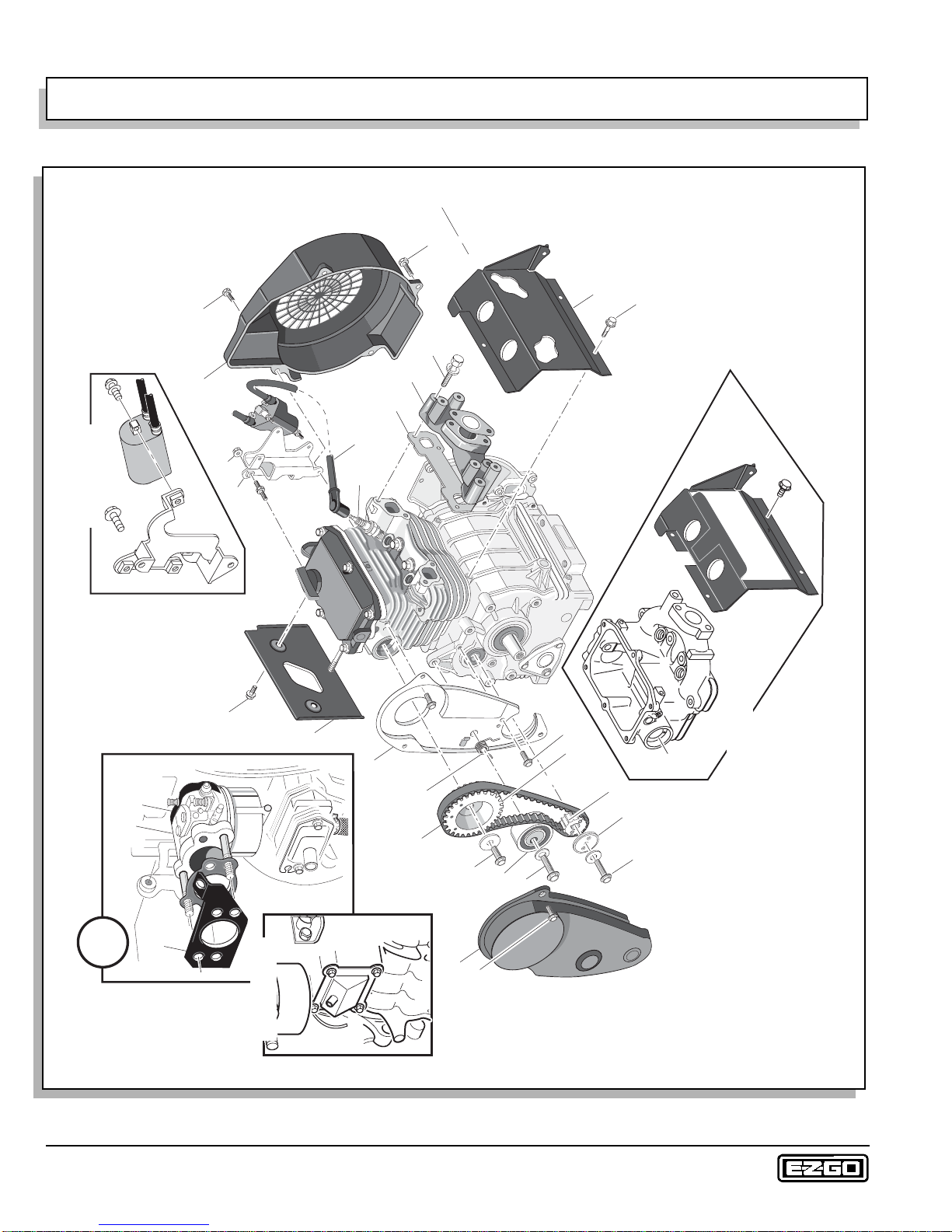 E-Z-GO