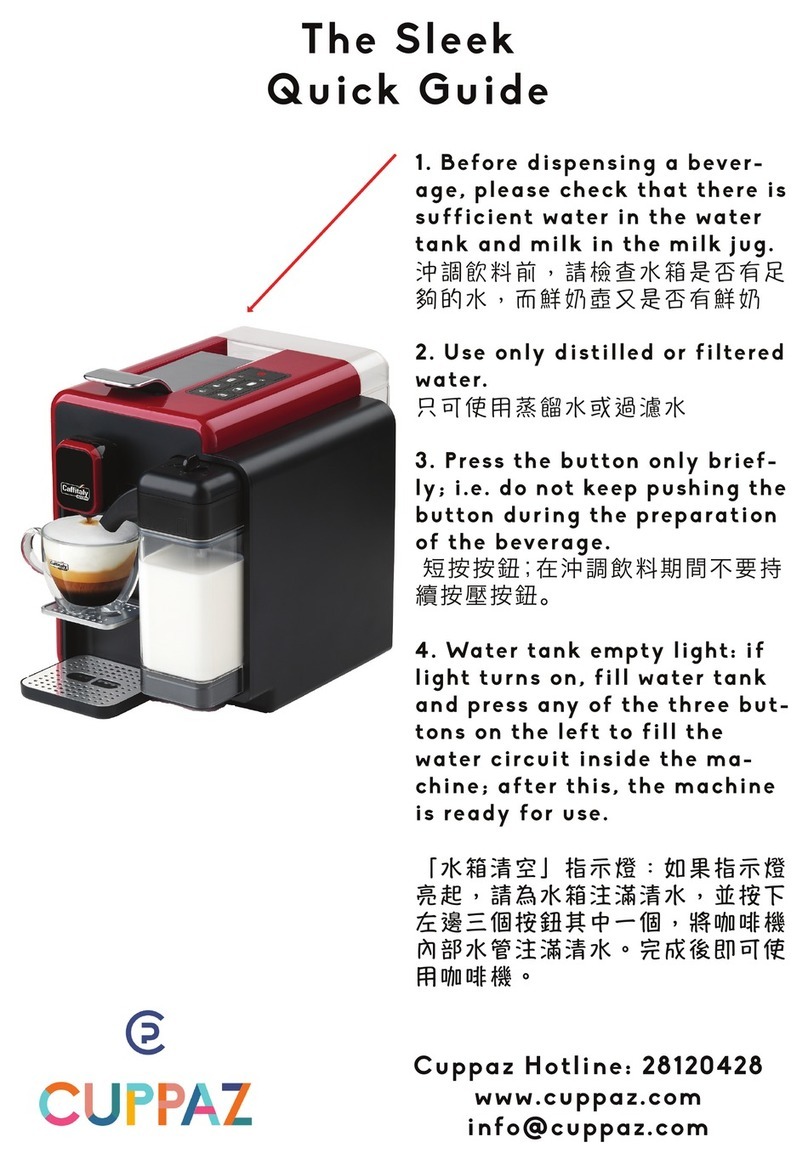 The Sleek
Quick Guide

1. Before dispensing a beverage, please check that there is sufficient water in the water tank and milk in the milk jug.
沖調飲料前，請檢查水箱是否有足夠的水，而鮮奶壺又是否有鮮奶

2. Use only distilled or filtered water.
只可使用蒸餾水或過濾水

3. Press the button only briefly; i.e. do not keep pushing the button during the preparation of the beverage.
短按按鈕;在沖調飲料期間不要持續按壓按鈕。

4. Water tank empty light: if light turns on, fill water tank and press any of the three buttons on the left to fill the water circuit inside the machine; after this, the machine is ready for use.

「水箱清空」指示燈：如果指示燈亮起，請為水箱注滿清水，並按下左邊三個按鈕其中一個，將咖啡機內部水管注滿清水。完成後即可使用咖啡機。

Caffitaly

CUPPAZ

Cuppaz Hotline: 28120428
www.cuppaz.com
info@cuppaz.com