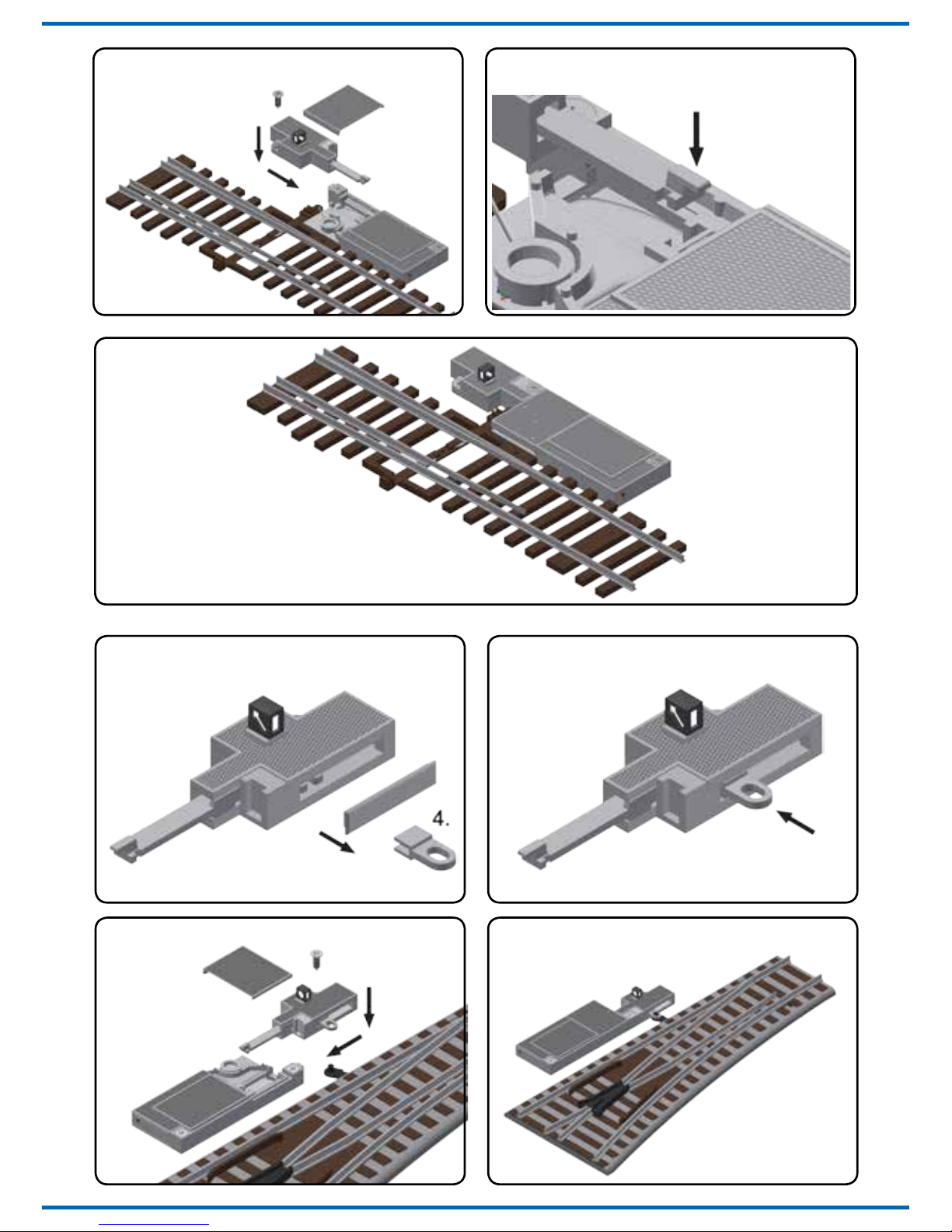 4.