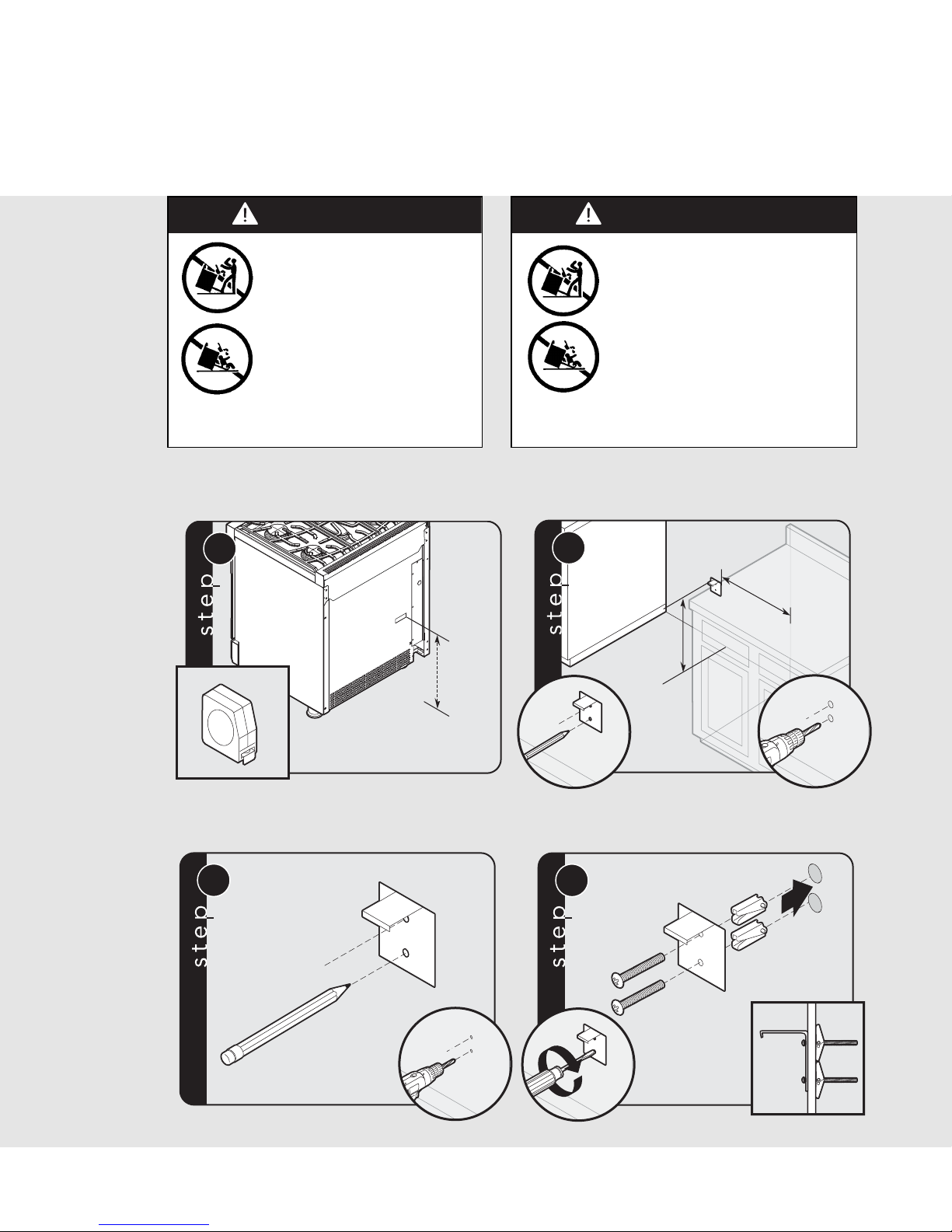 step

step

step

step