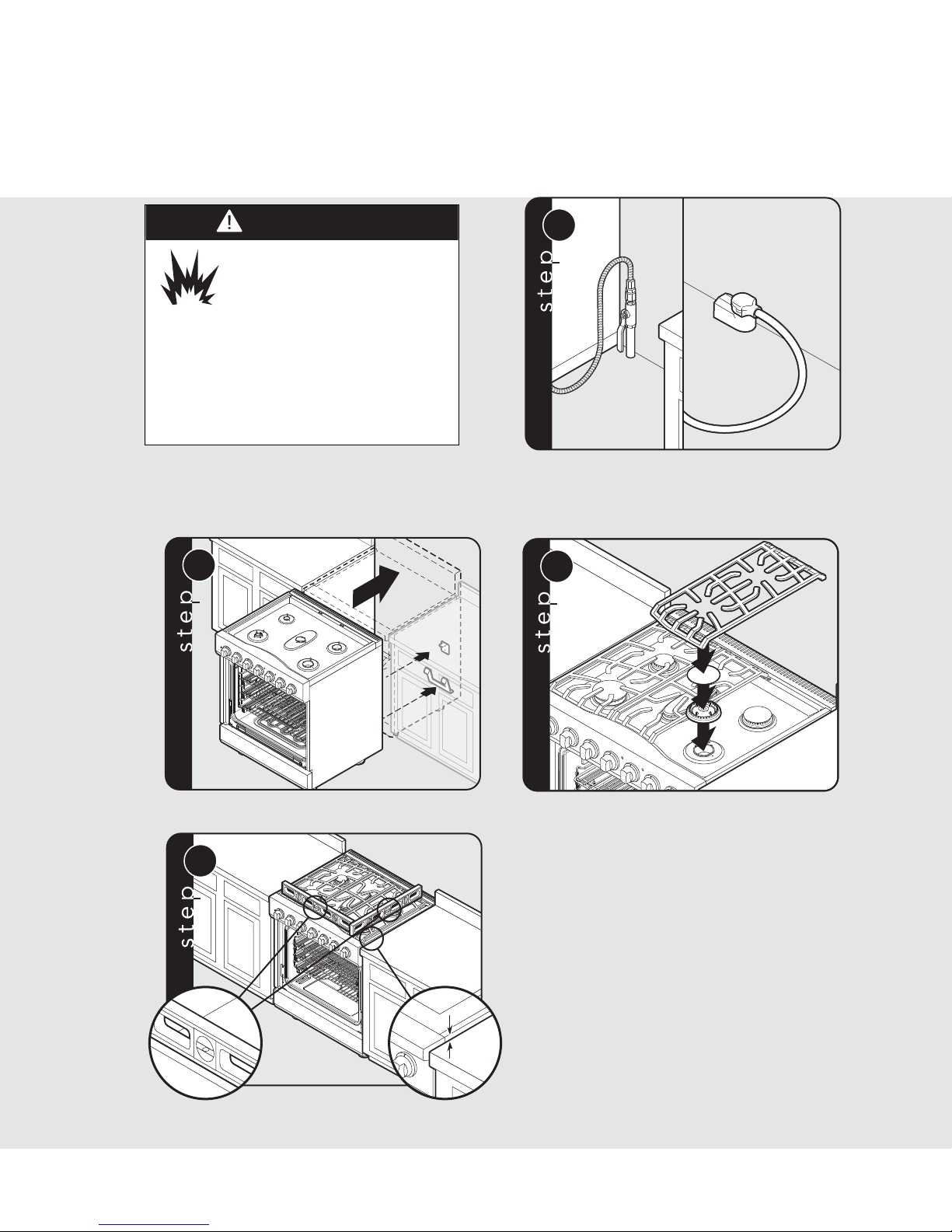 step

step

step

step