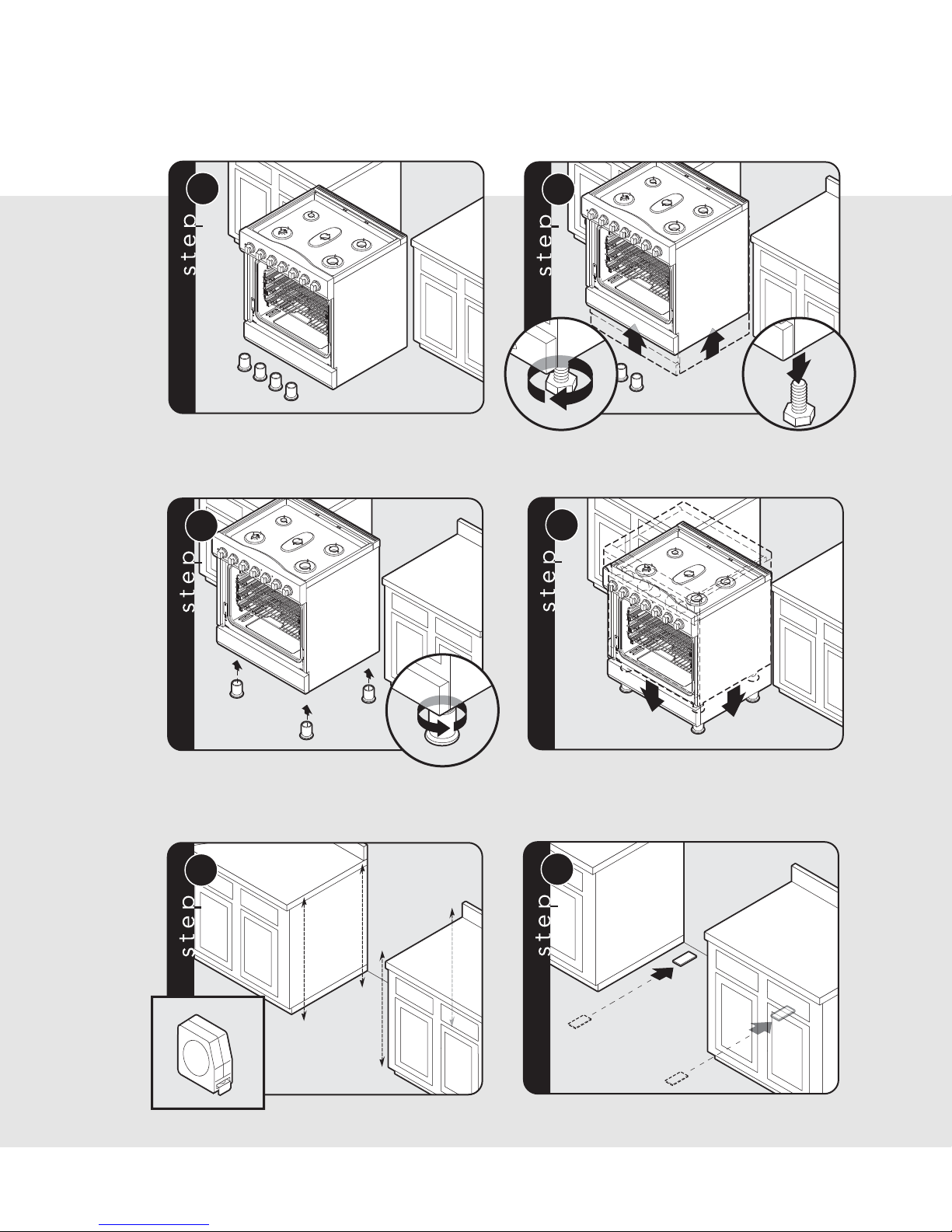 step

step

step

step

step

step