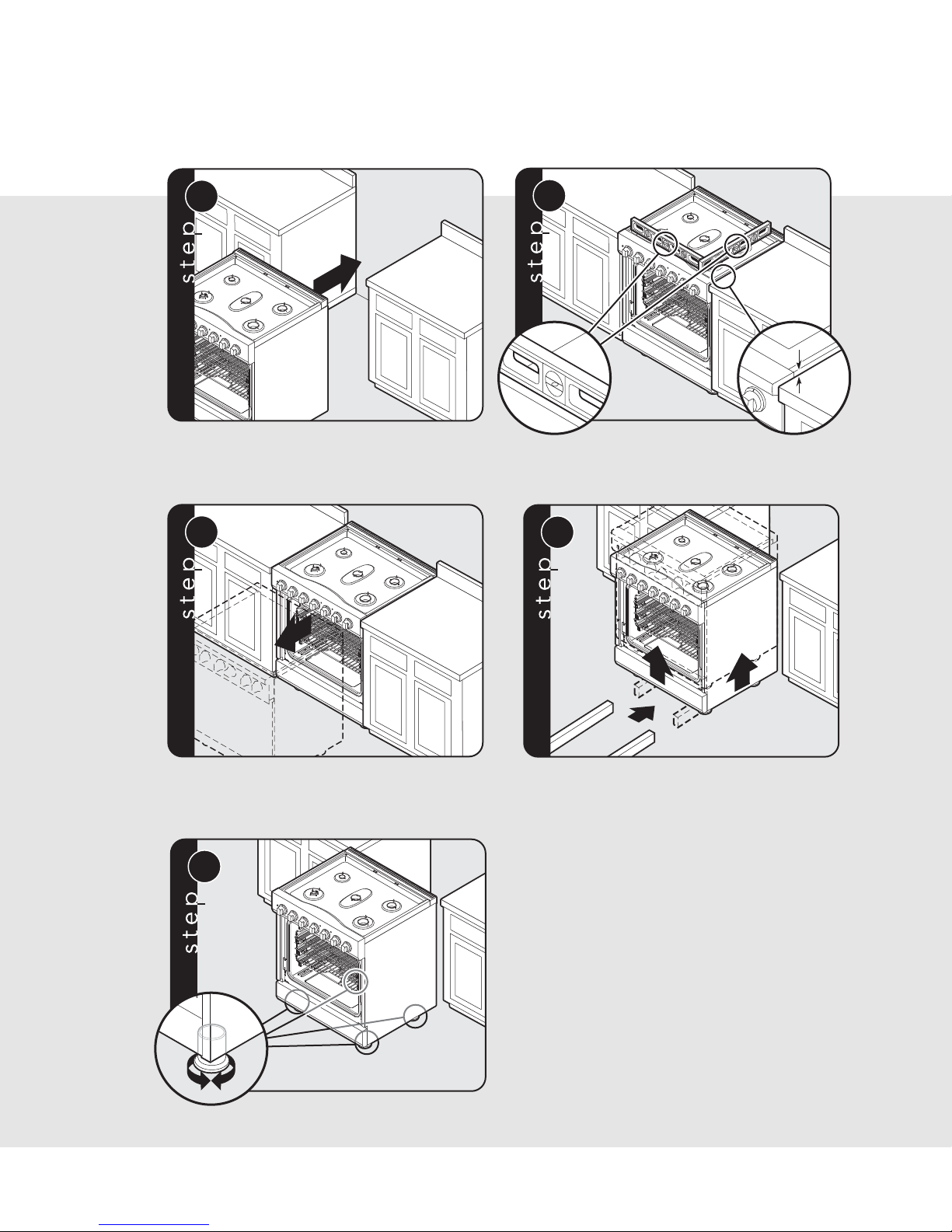 step

step

step

step

step