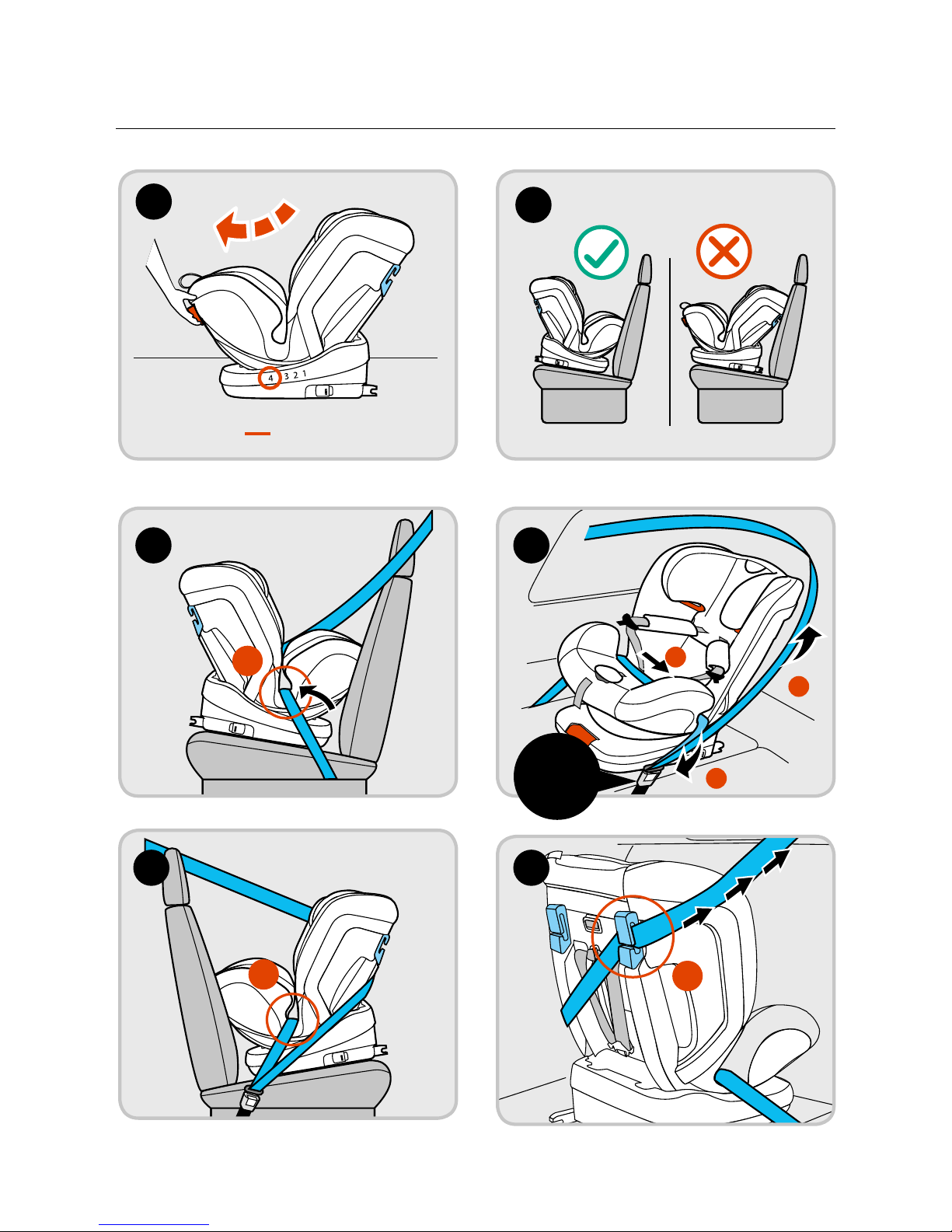 4 3 2 1