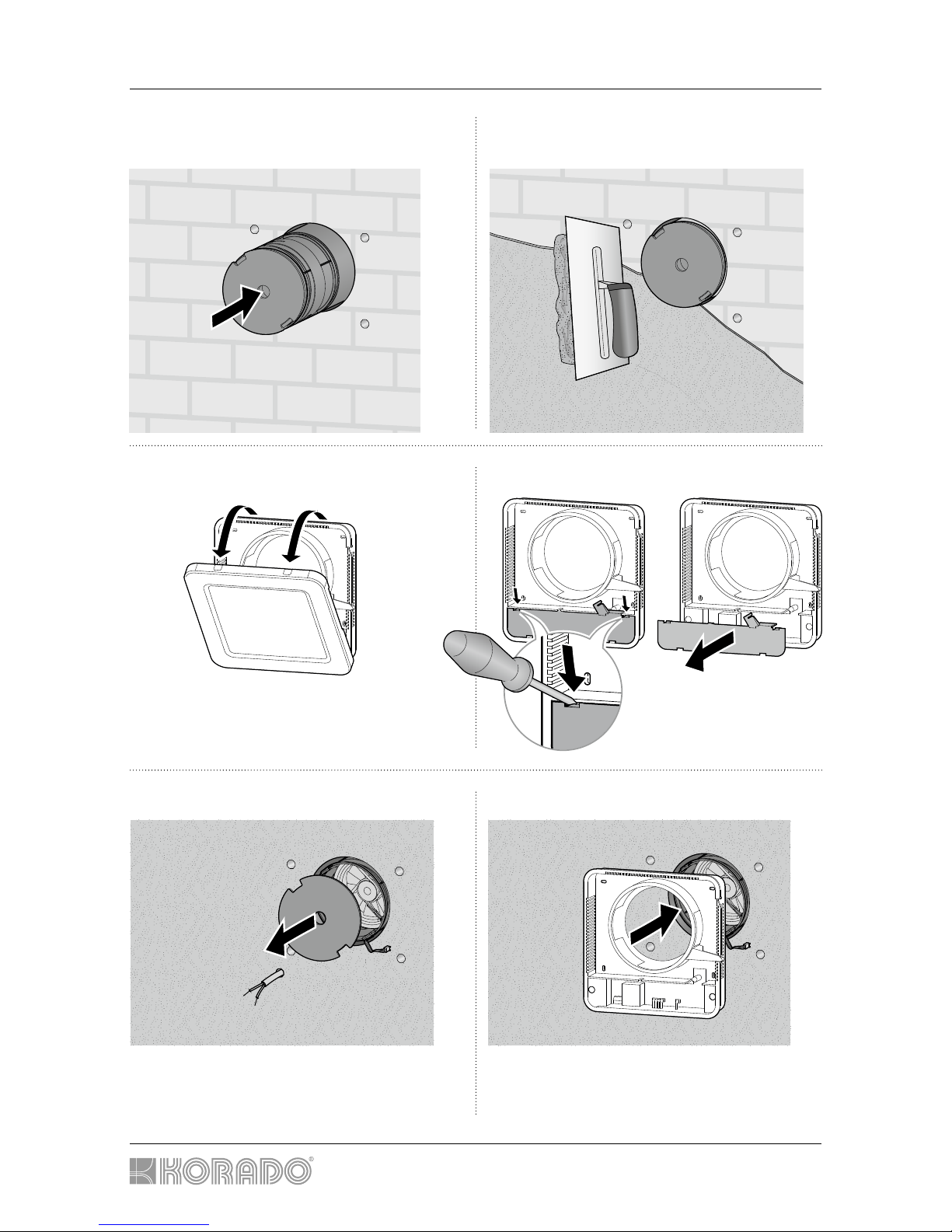 KORADO®