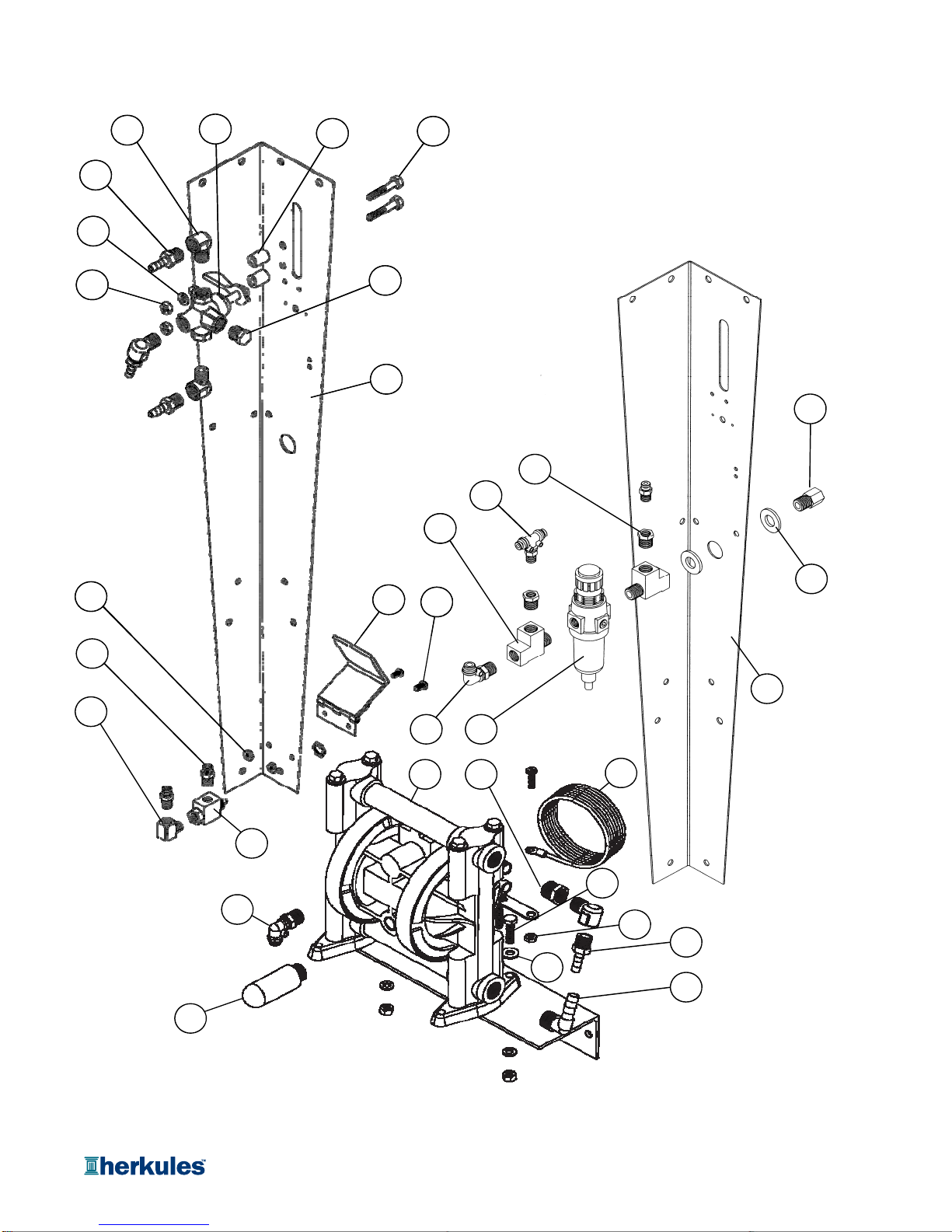 herkules