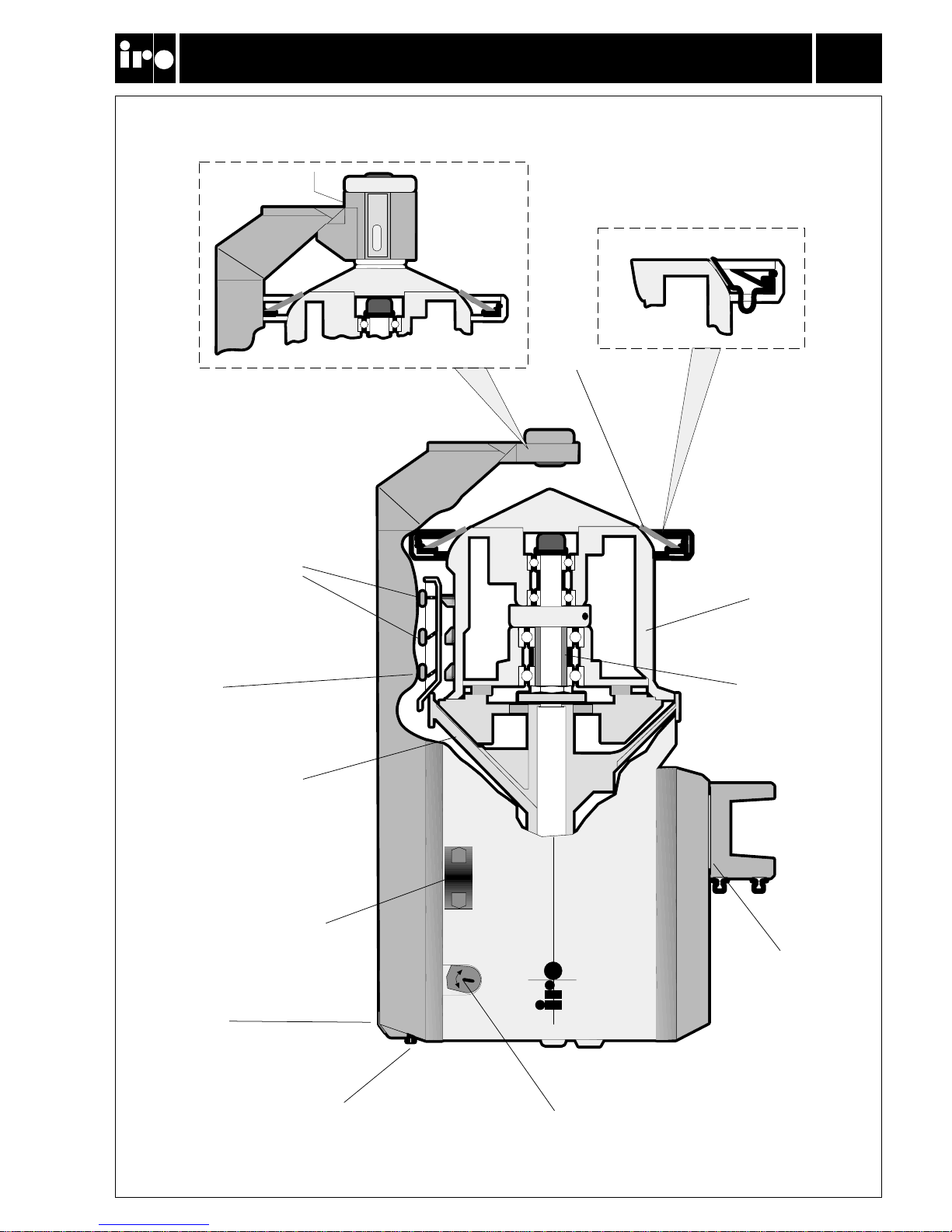 iro