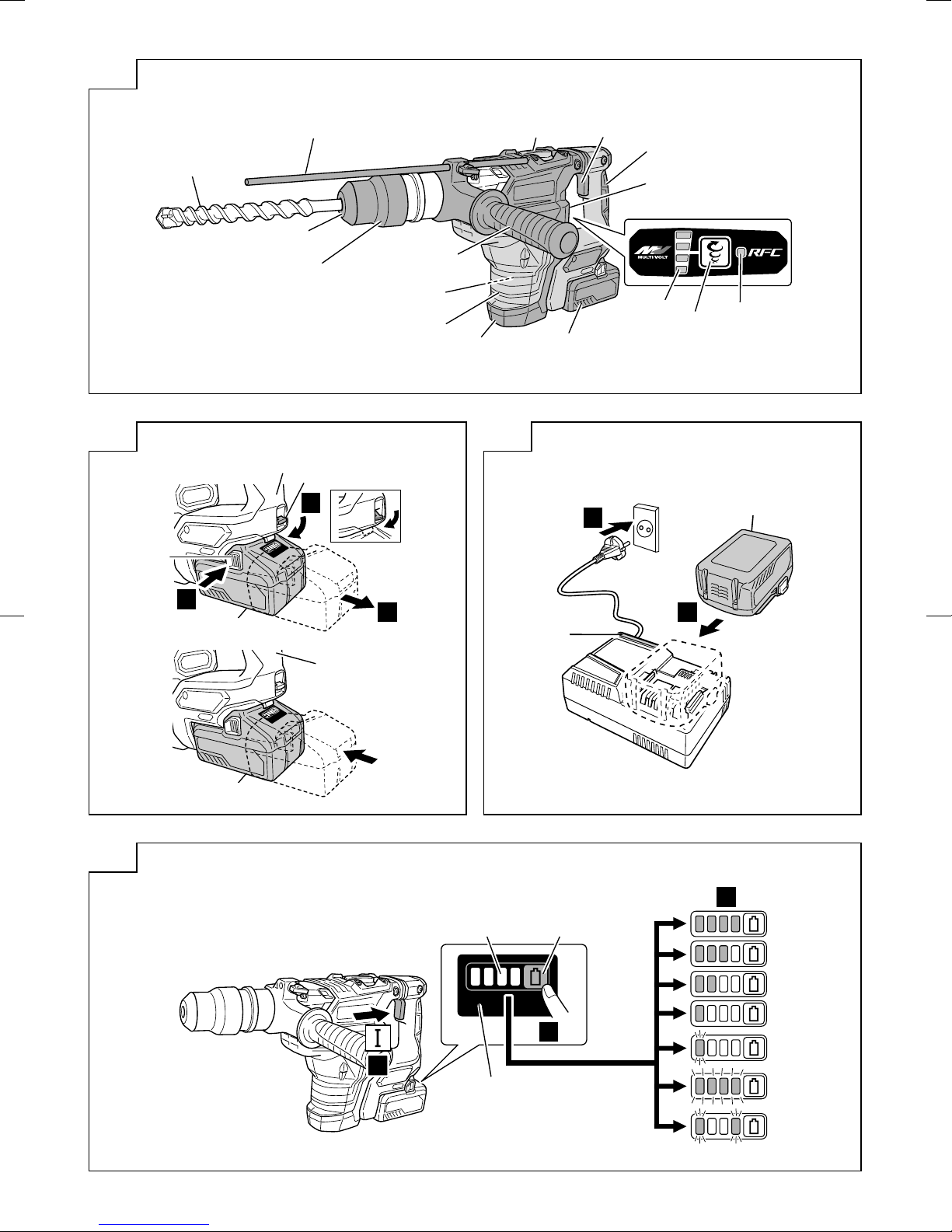 MULTI VOLT
RFC

I