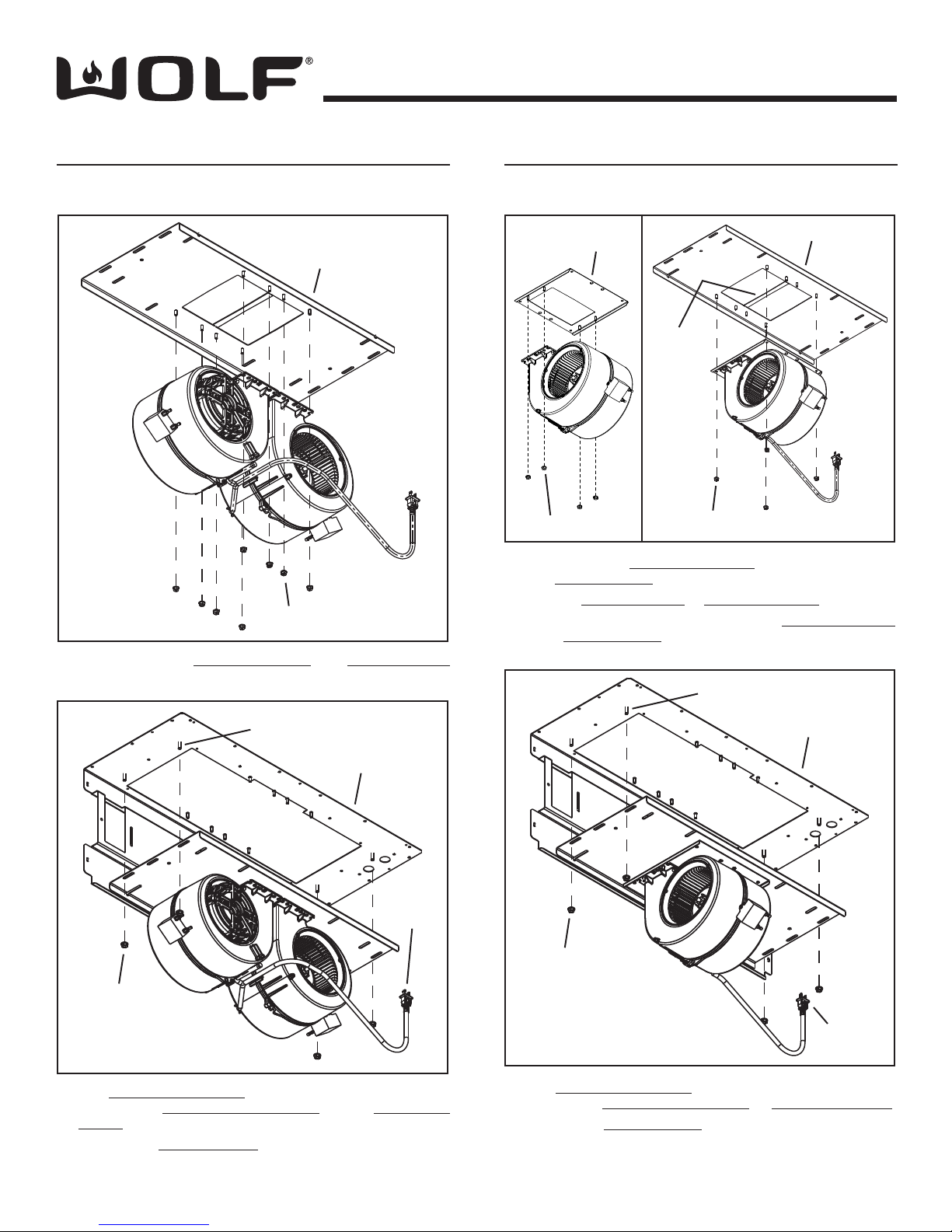 WOLF®