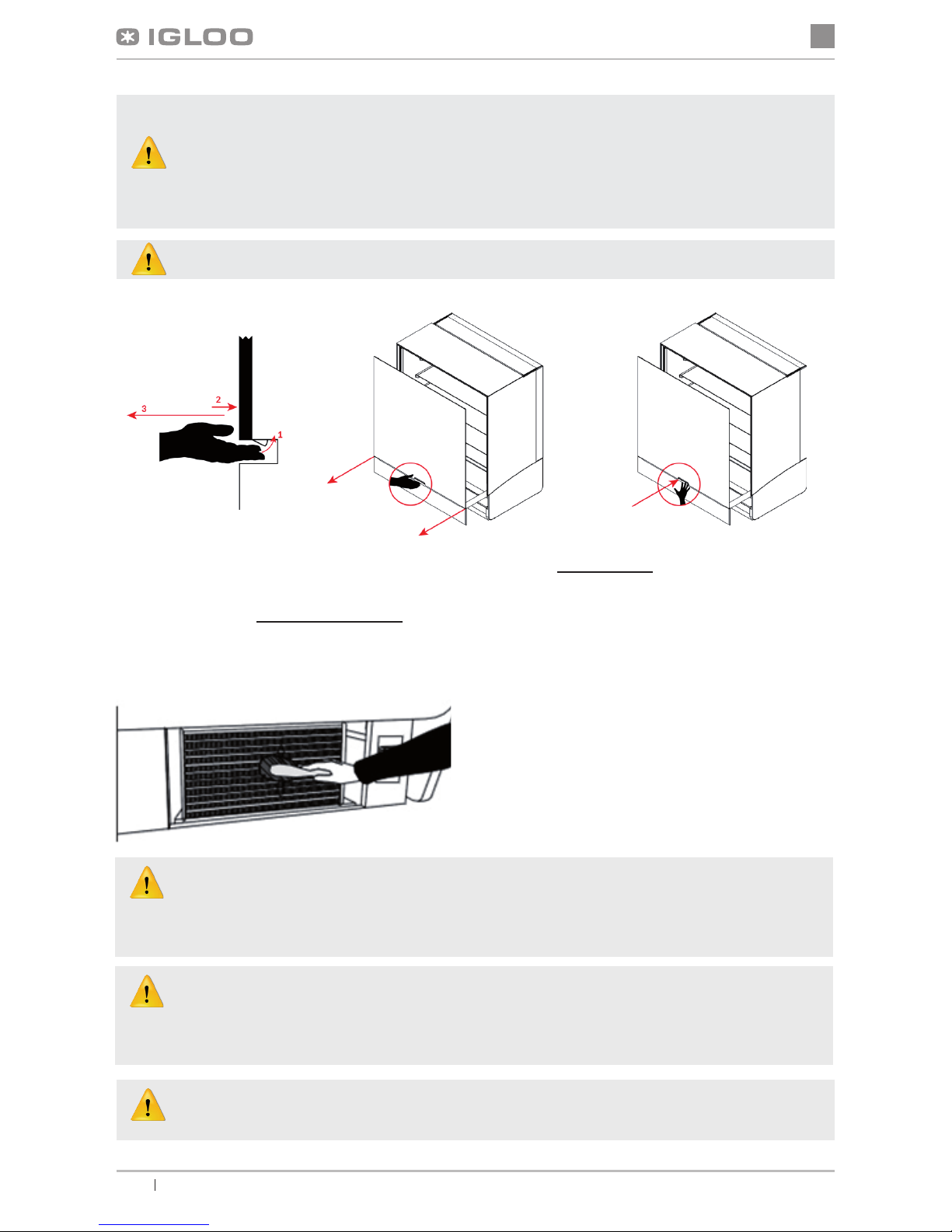 IGLOO

3

2

1