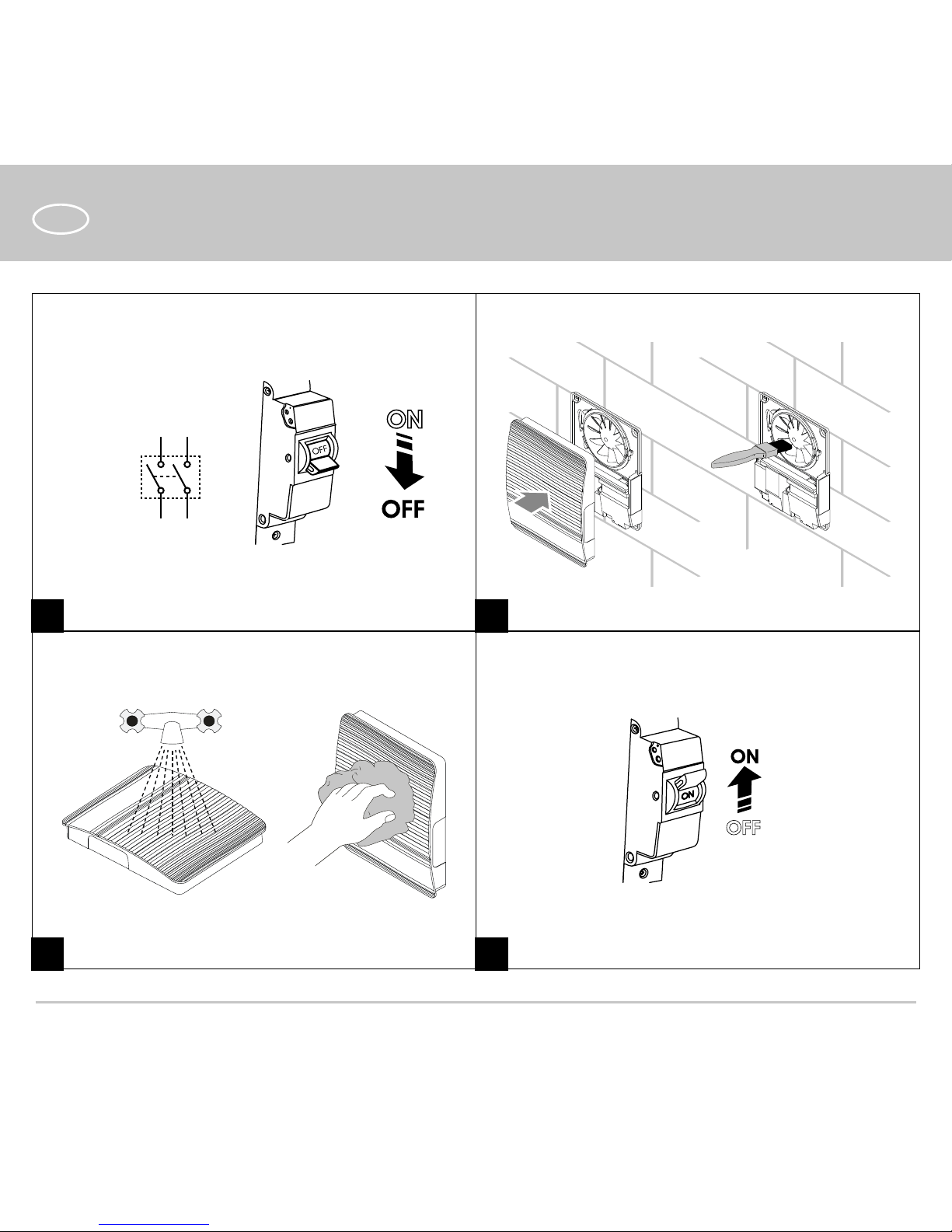 OFF

ON

OFF

ON

ON

OFF