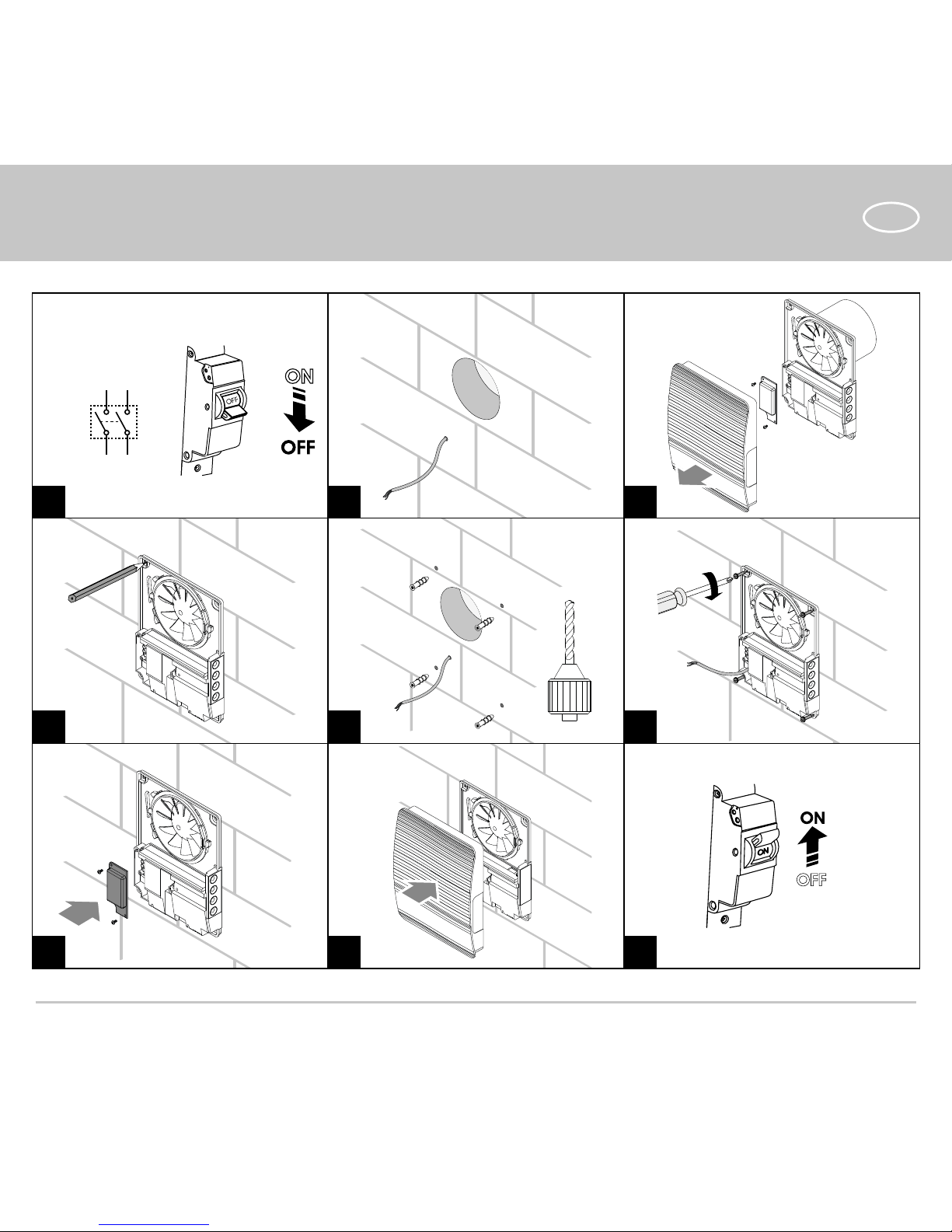 OFF
ON
OFF
ON
ON
OFF