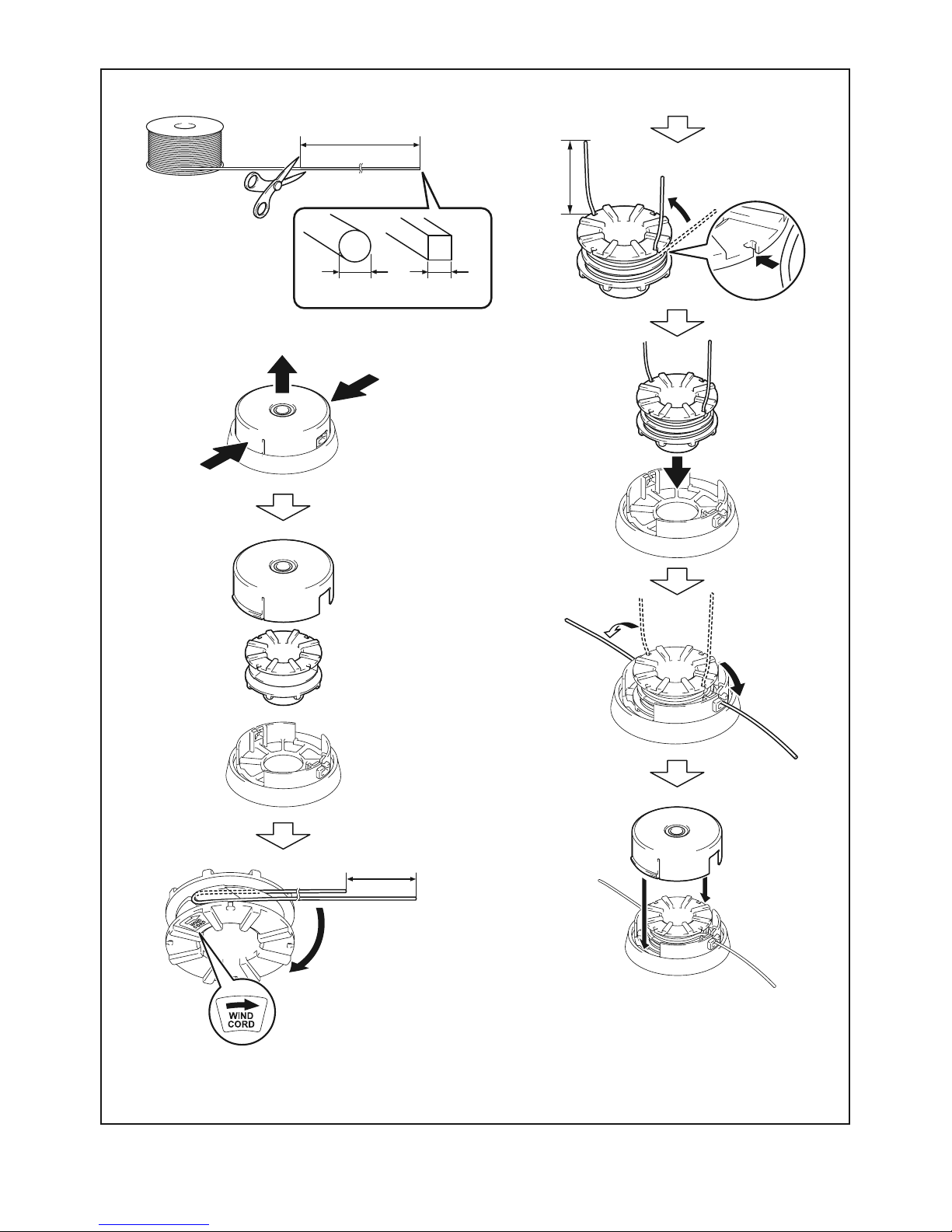 WIND CORD