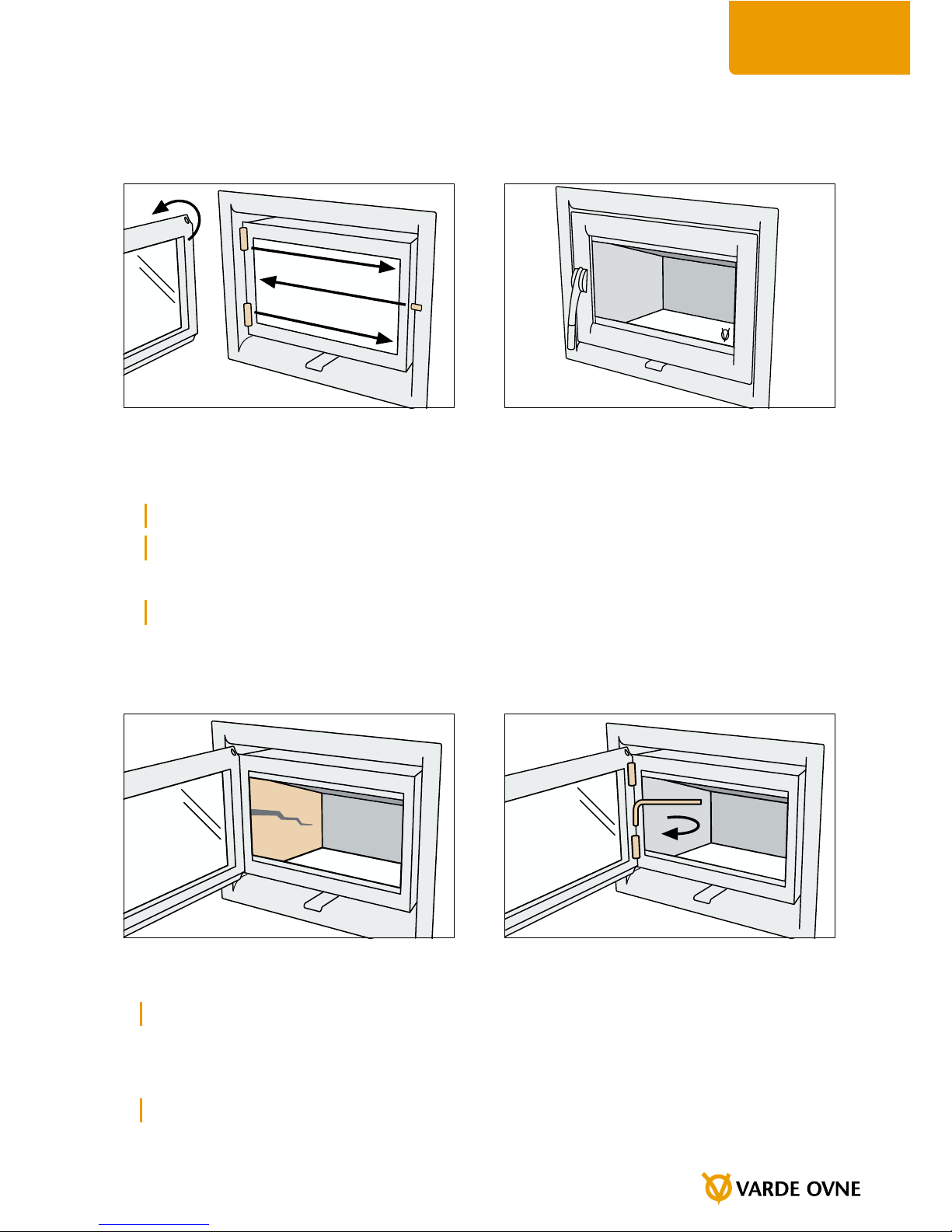 VARDE OVNE