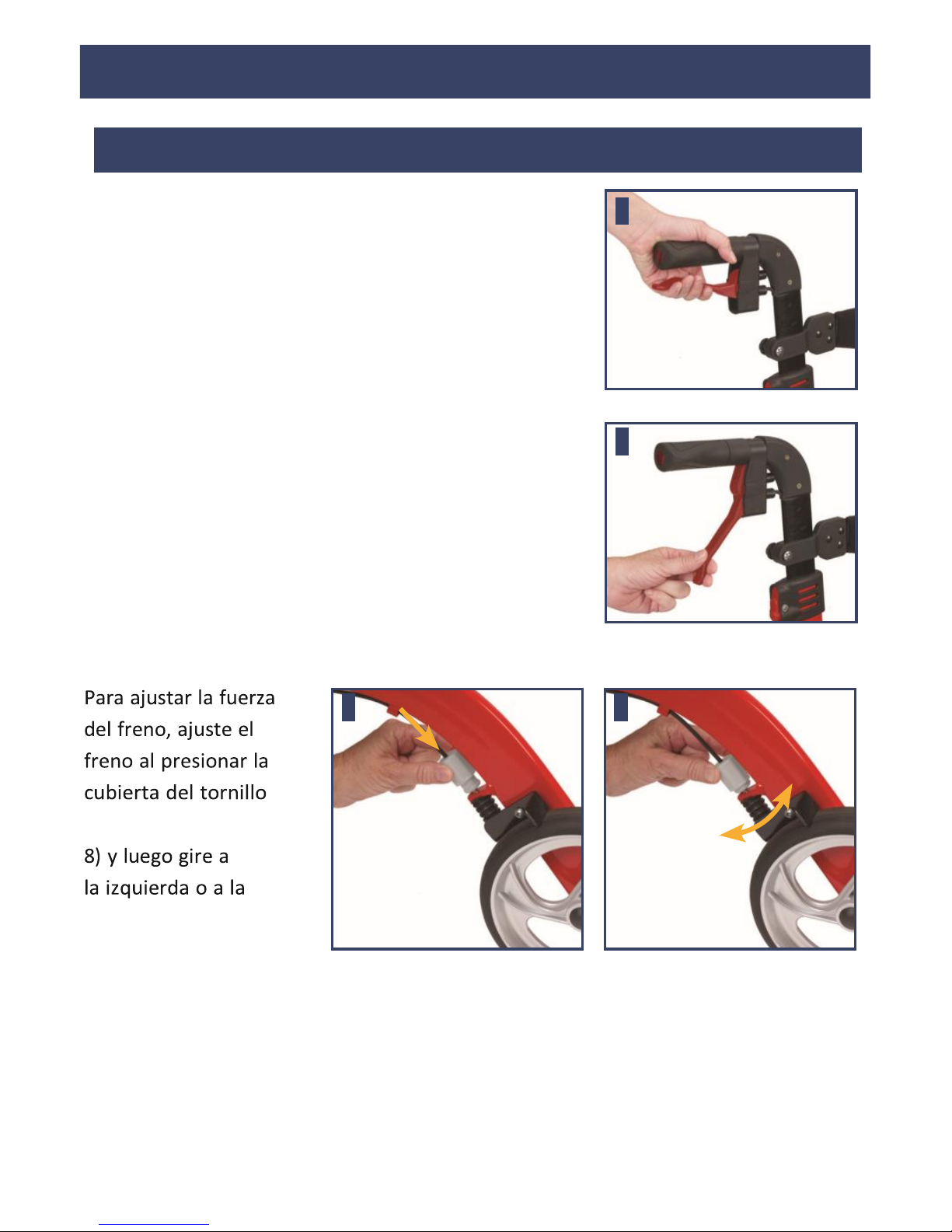 Para ajustar la fuerza del freno, ajuste el freno al presionar la cubierta del tornillo

8) y luego gire a la izquierda o a la