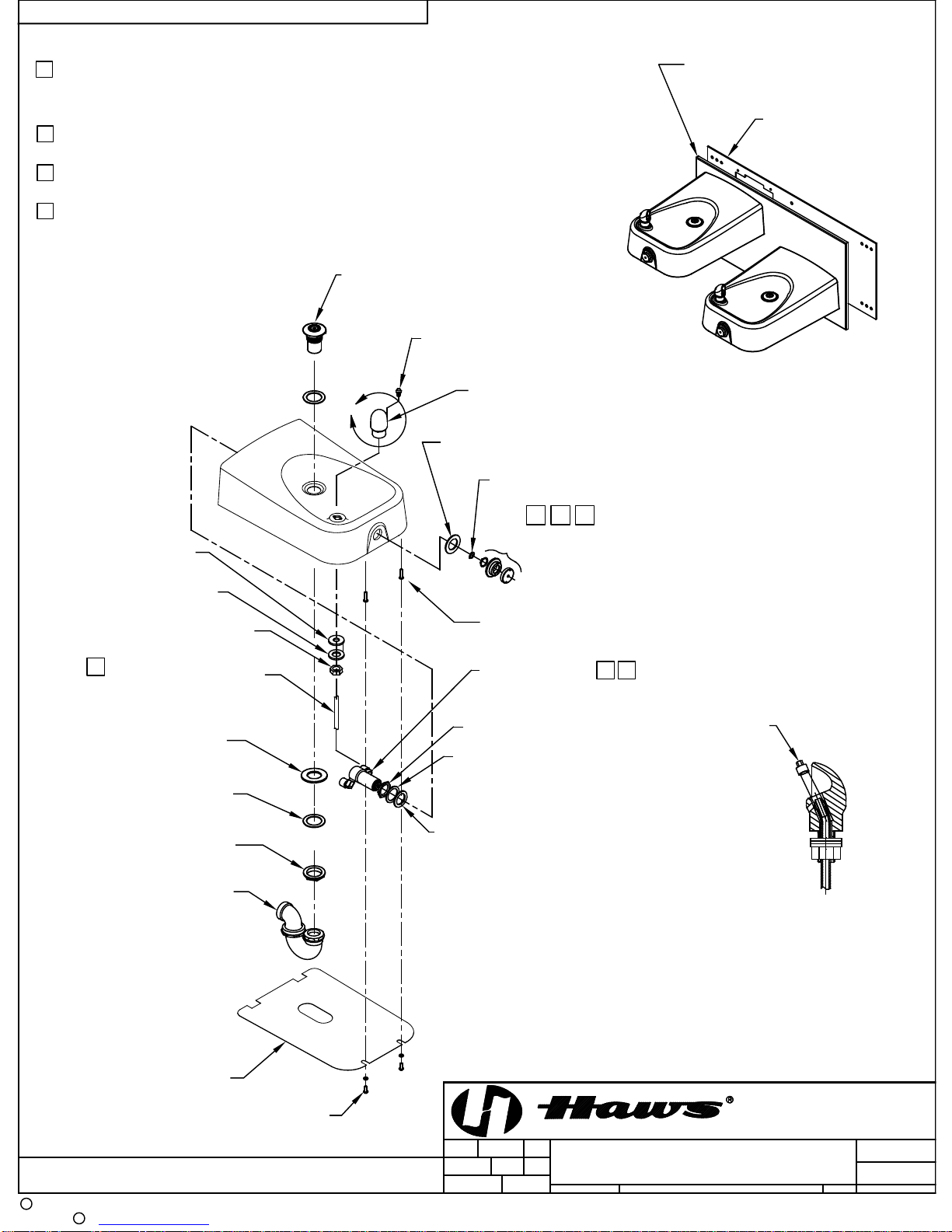 Haws®