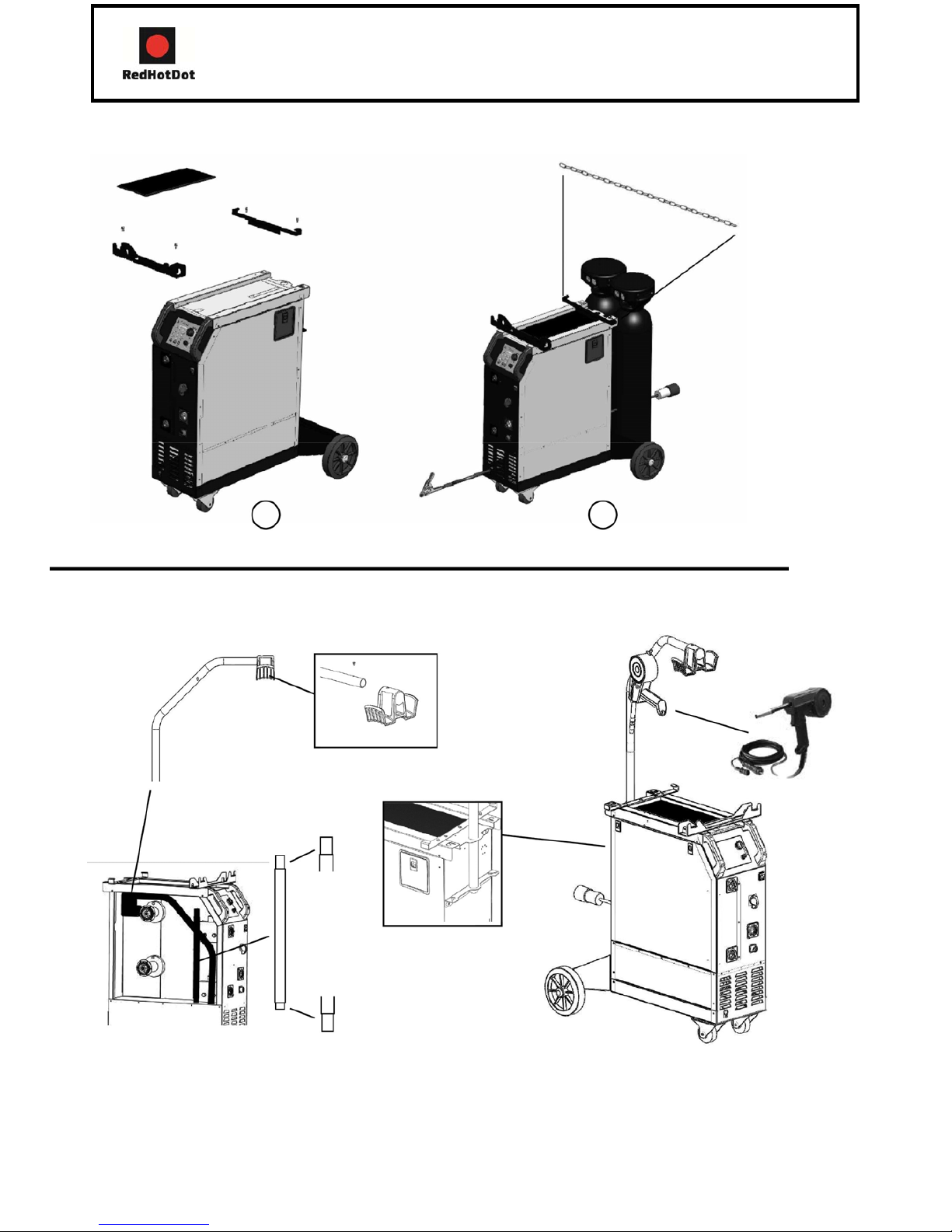 RedHotDot