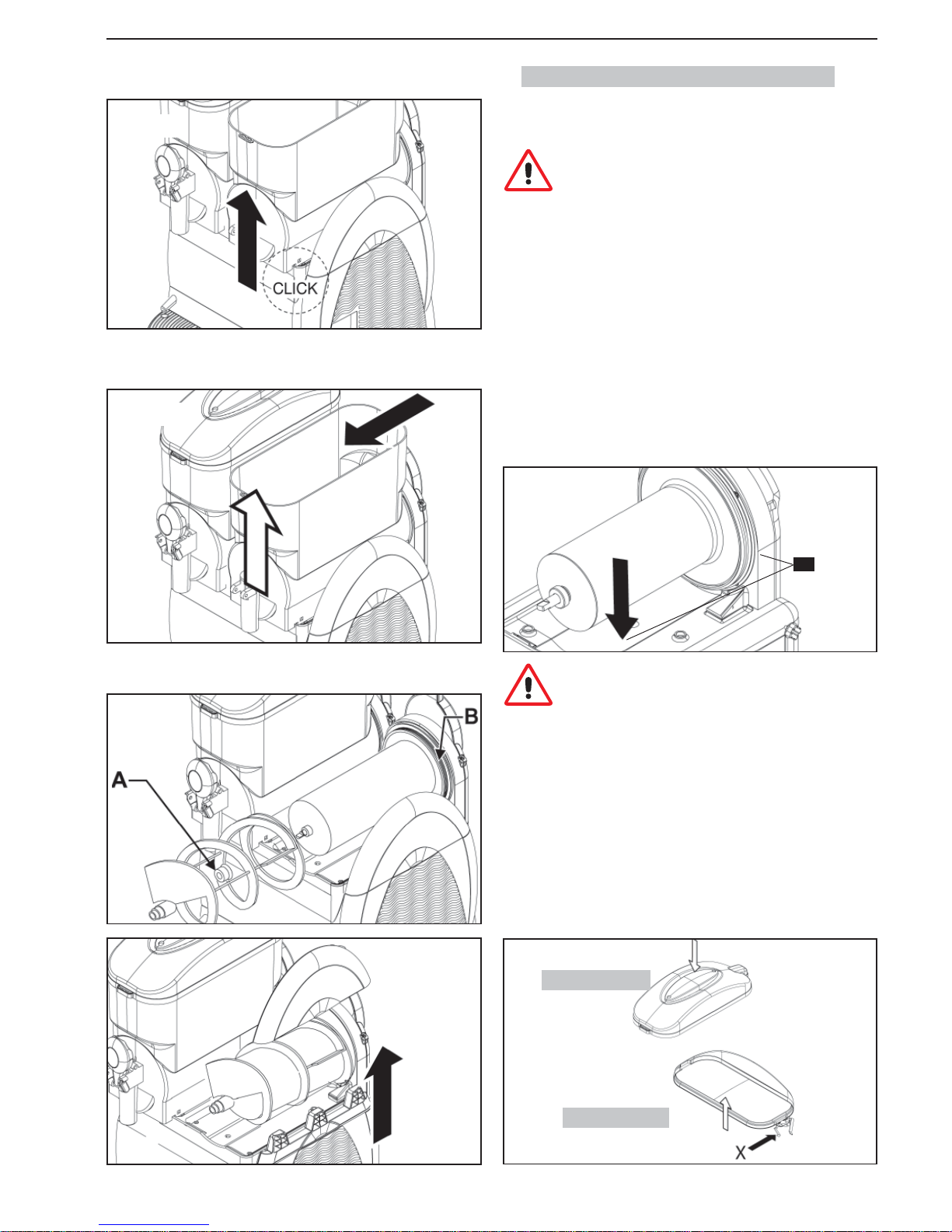 CLICK

A

B

X