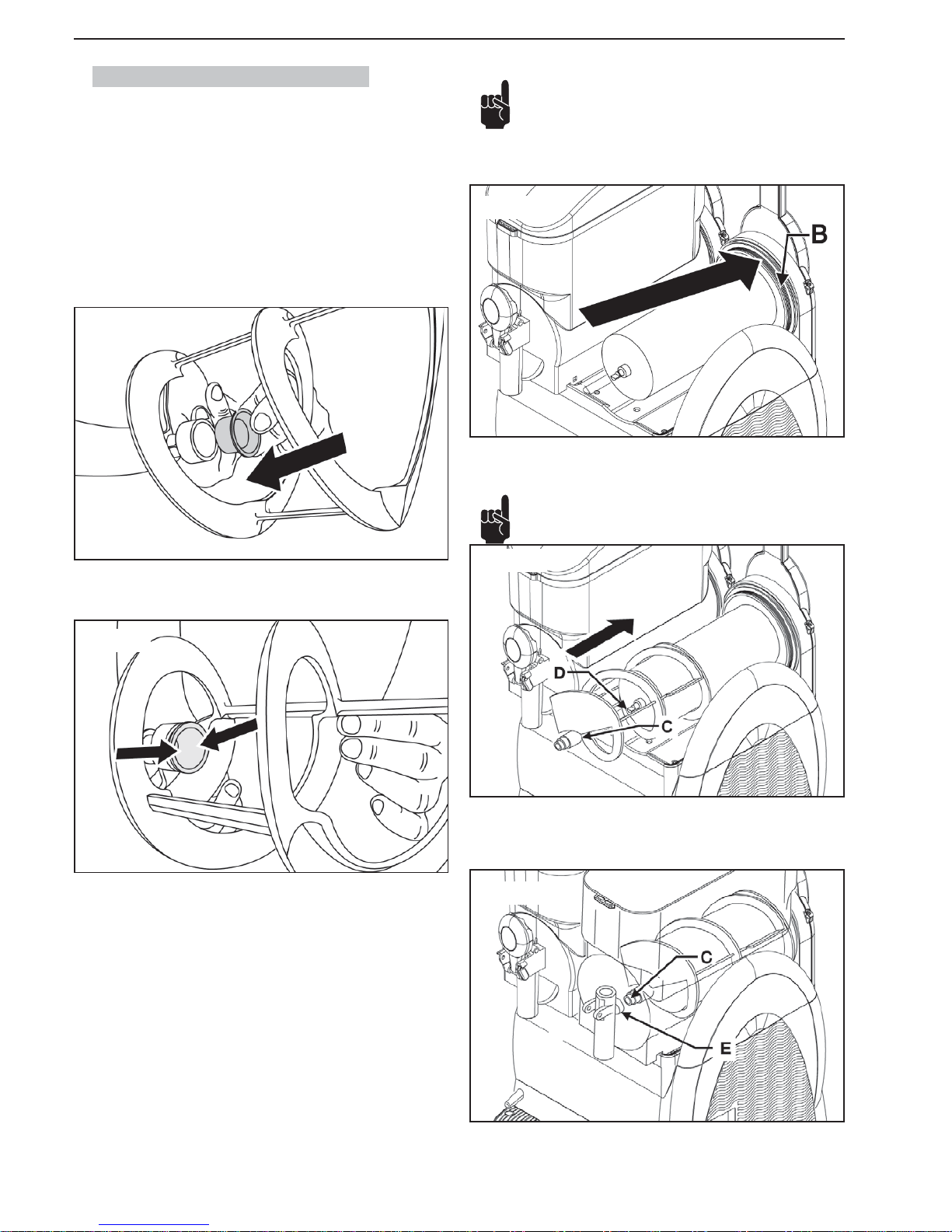 B

D

C

C

E