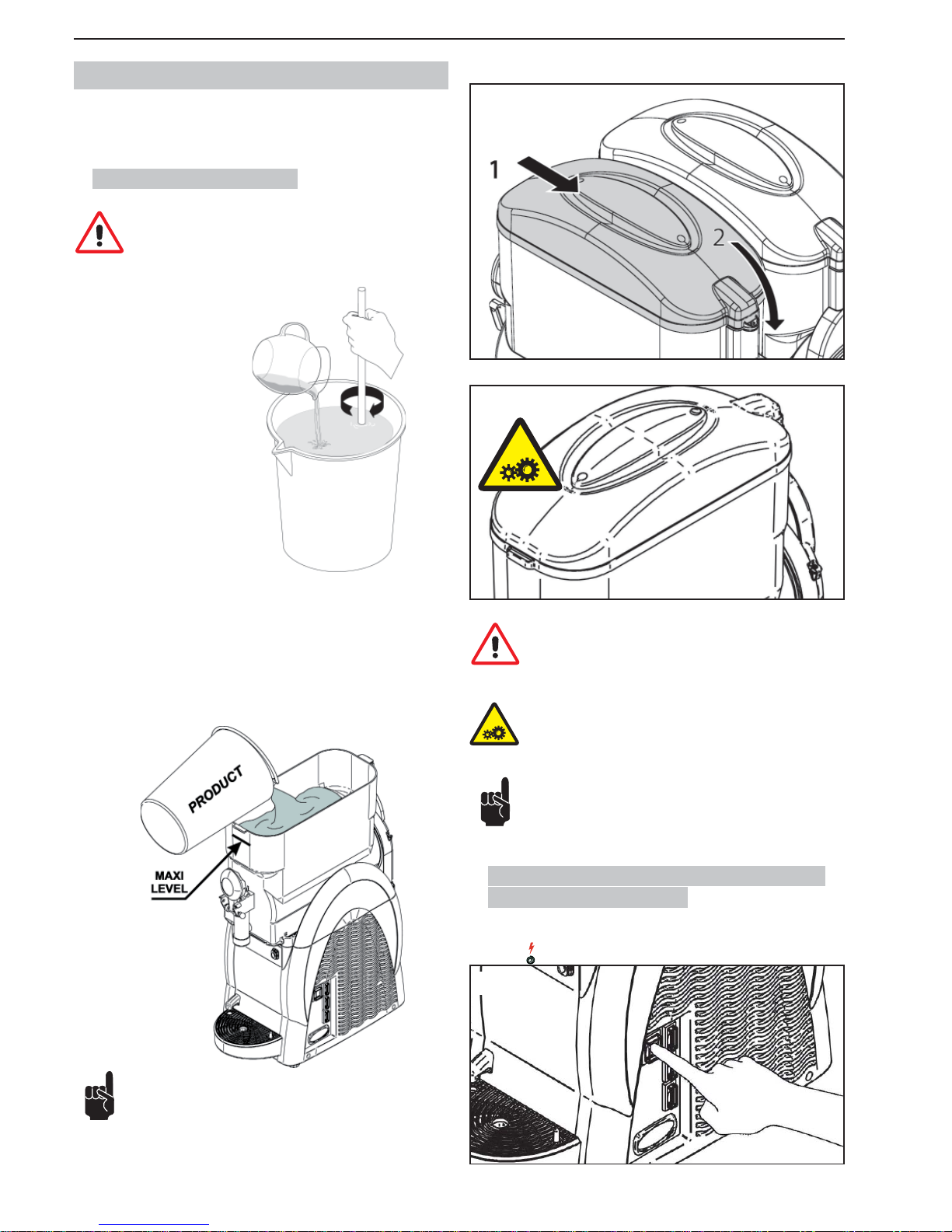 1

2

PRODUCT

MAXI LEVEL