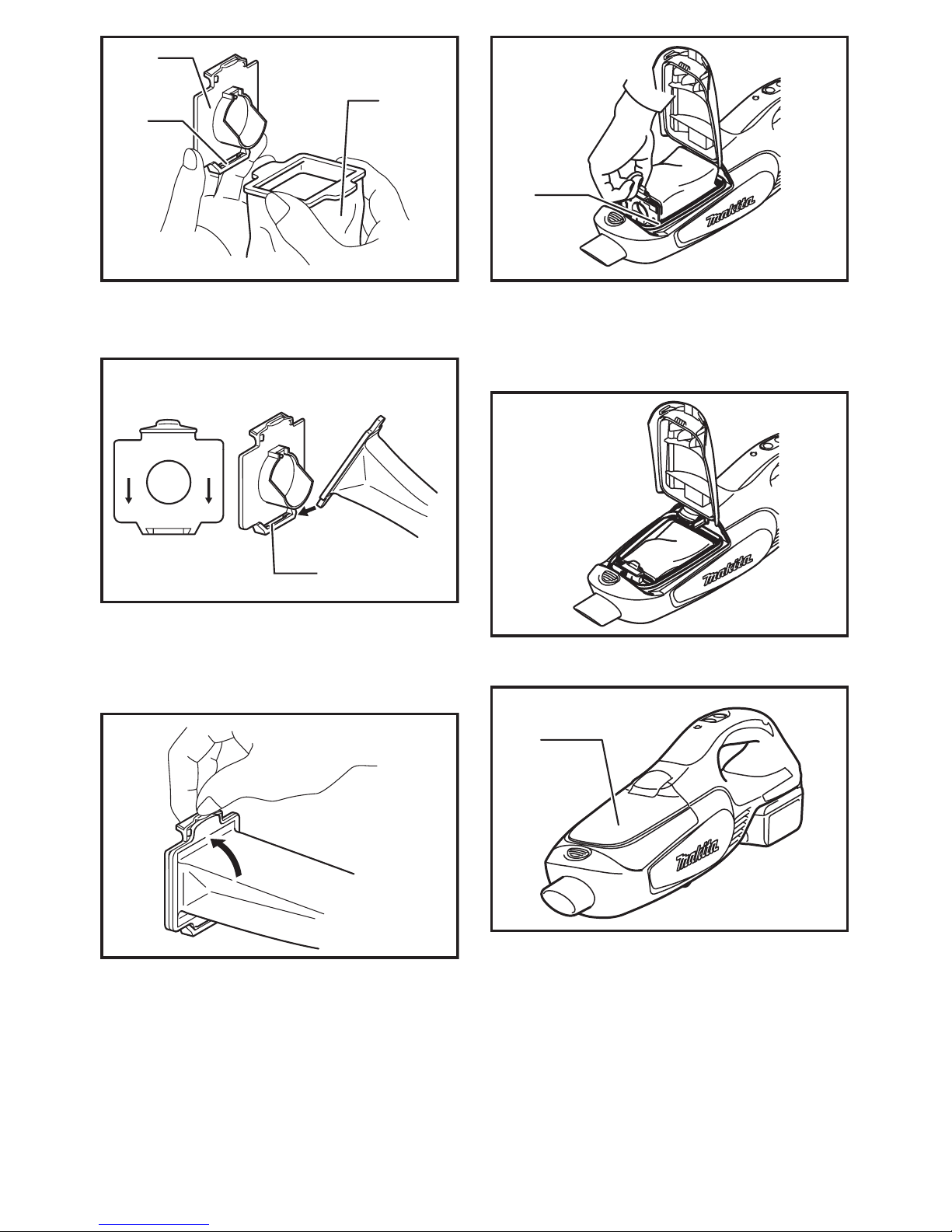 makita

makita

makita