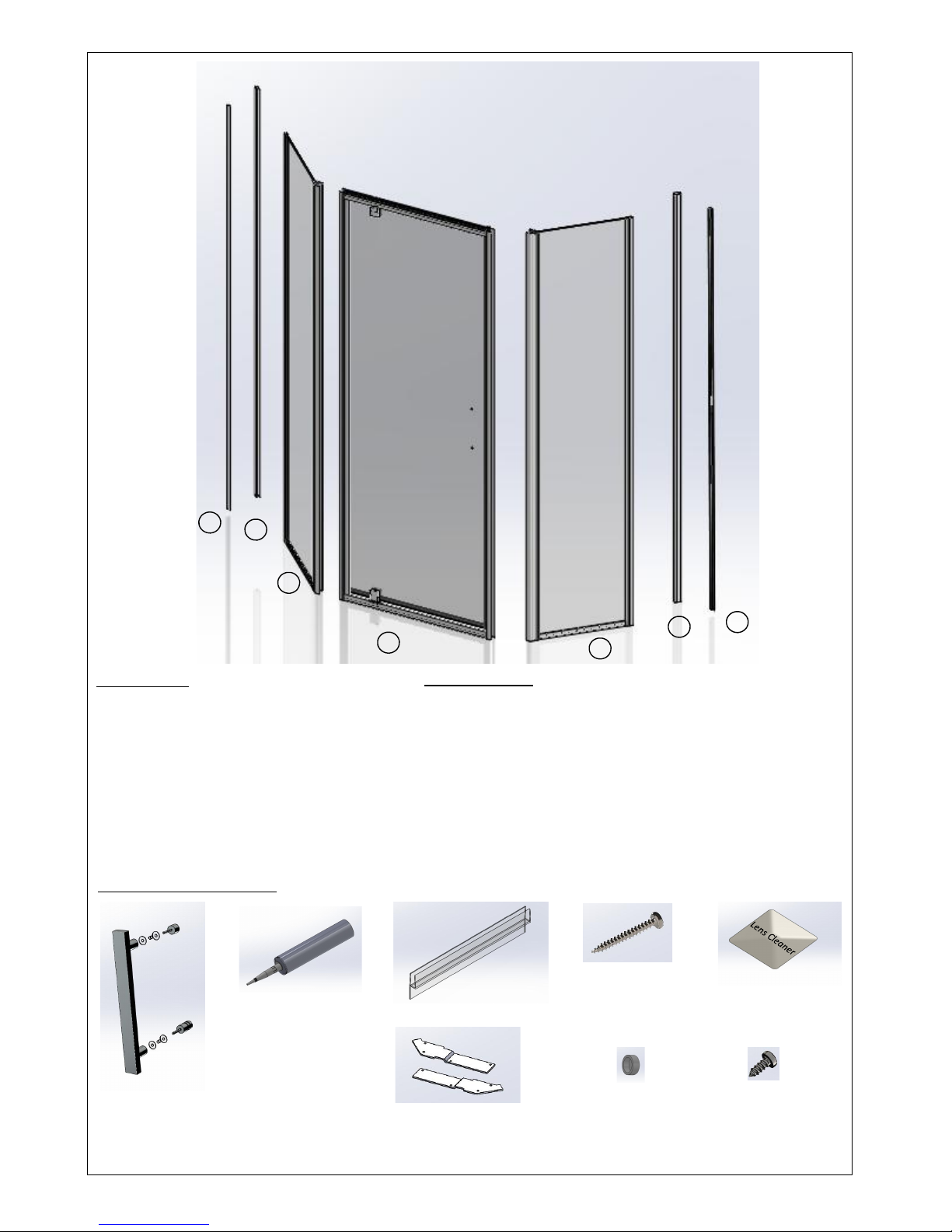 Lens Cleaner