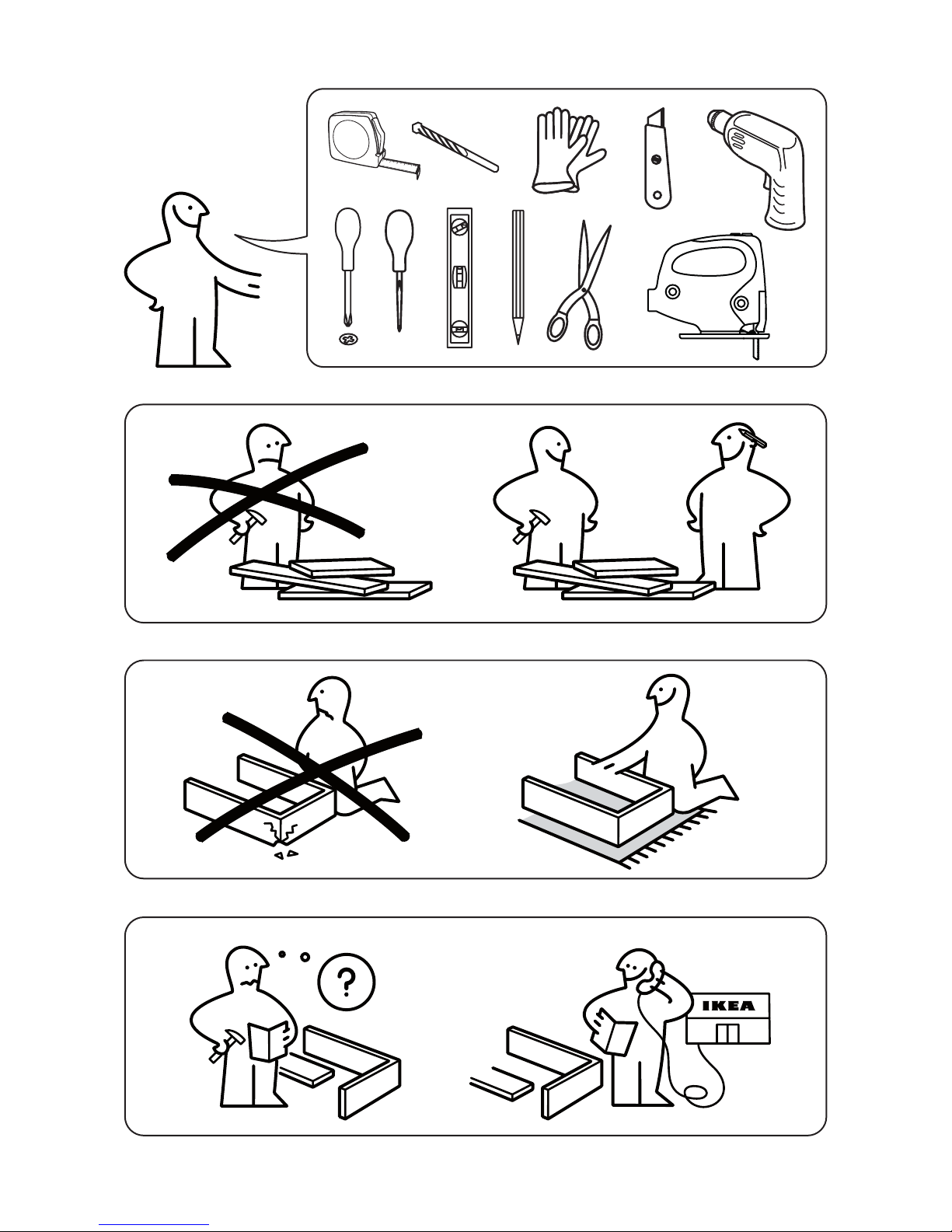 ?

IKEA