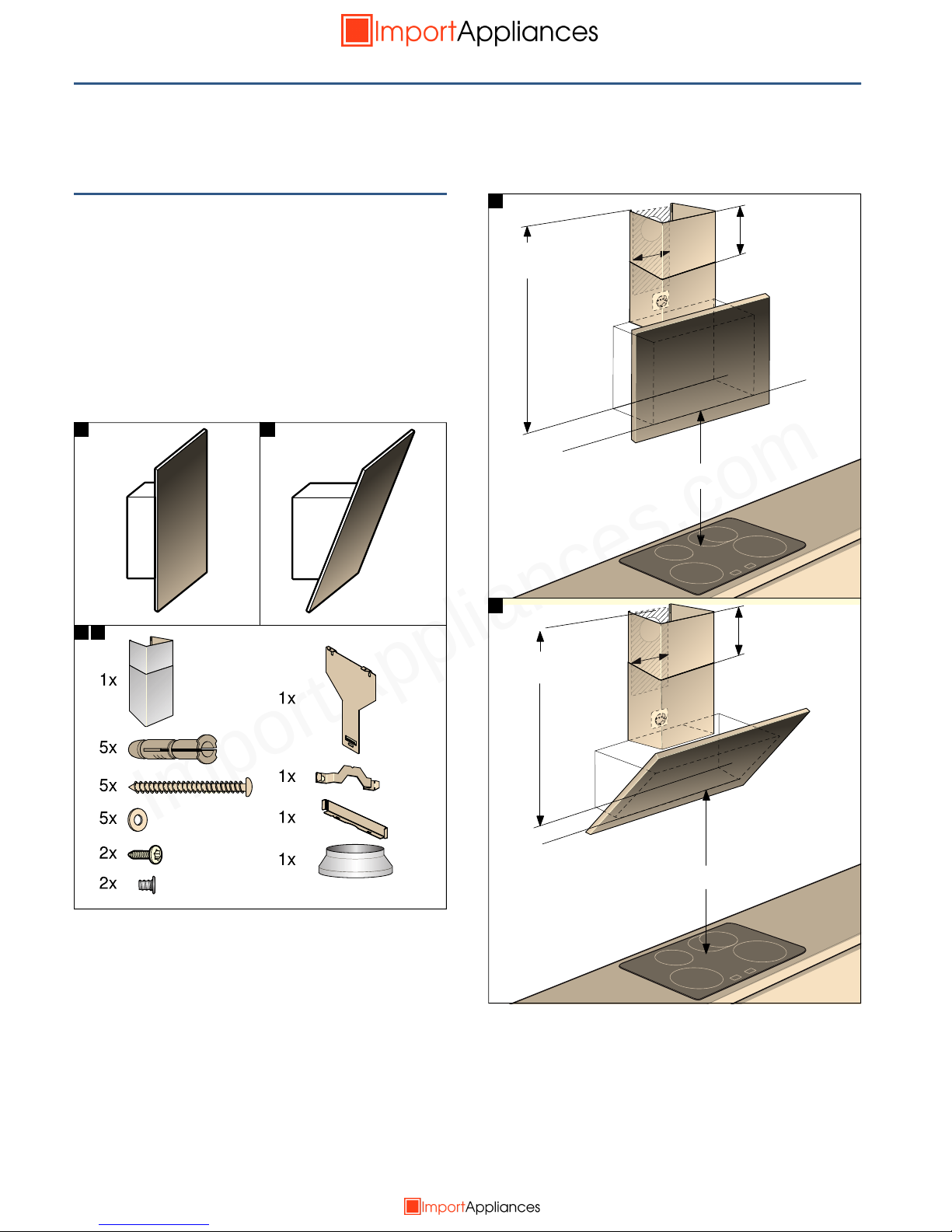 ImportAppliances

1x
5x
5x
5x
2x
2x

1x
1x
1x
1x

importappliances.com

ImportAppliances