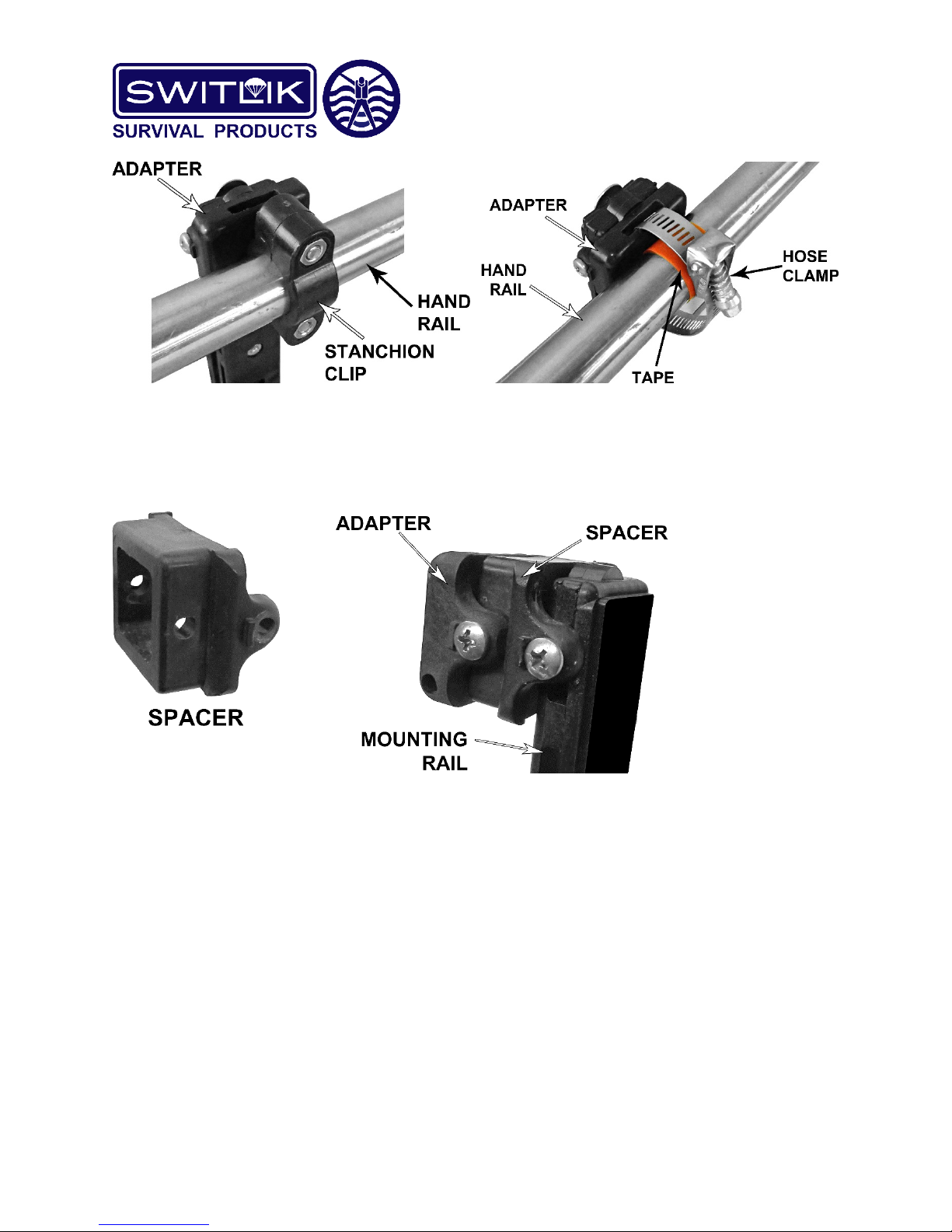 SWITLIK
SURVIVAL PRODUCTS

ADAPTER
HAND RAIL
STANCHION CLIP

ADAPTER
HAND RAIL
HOSE CLAMP
TAPE

SPACER

ADAPTER
SPACER
MOUNTING RAIL