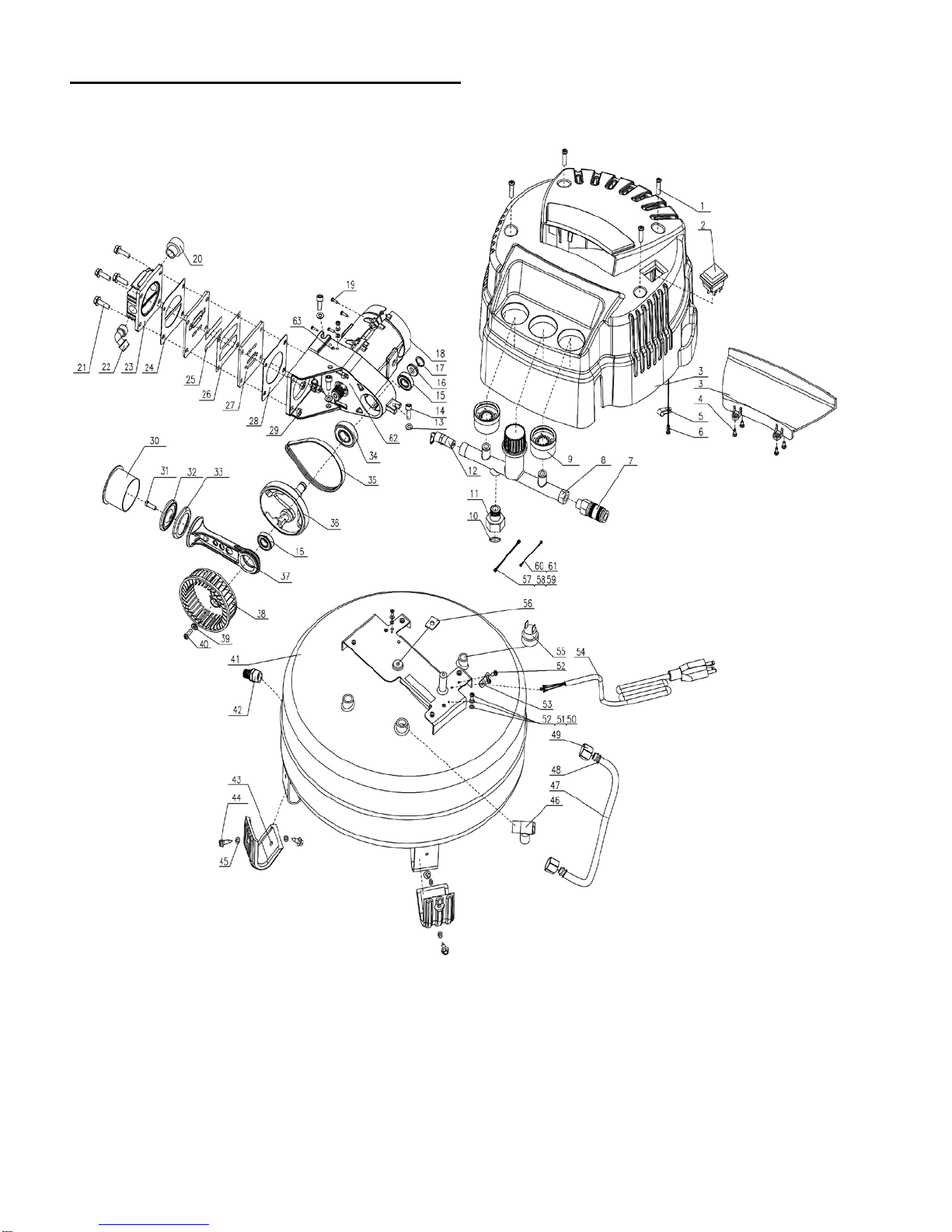 1
2
3
3
4
5
6
7
8
9
10
11
12
13
14
15
16
17
18
19
20
21
22
23
24
25
26
27
28
29
30
31
32
33
34
35
36
15
37
38
39
40
41
42
43
44
45
46
47
48
49
52 51 50
53
52
54
55
56
57 58 59
60 61
62
63