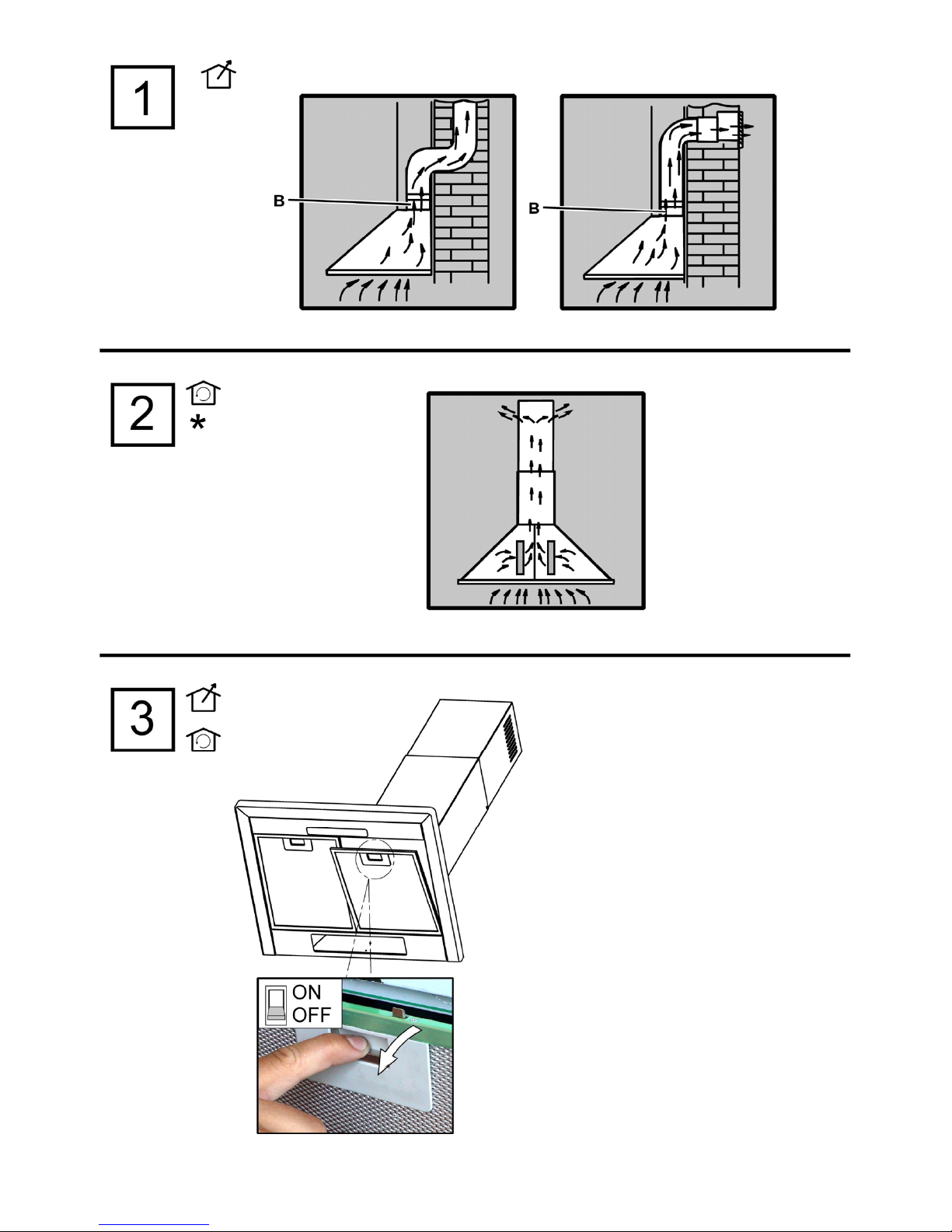 1

B

B

2
*

3

ON
OFF