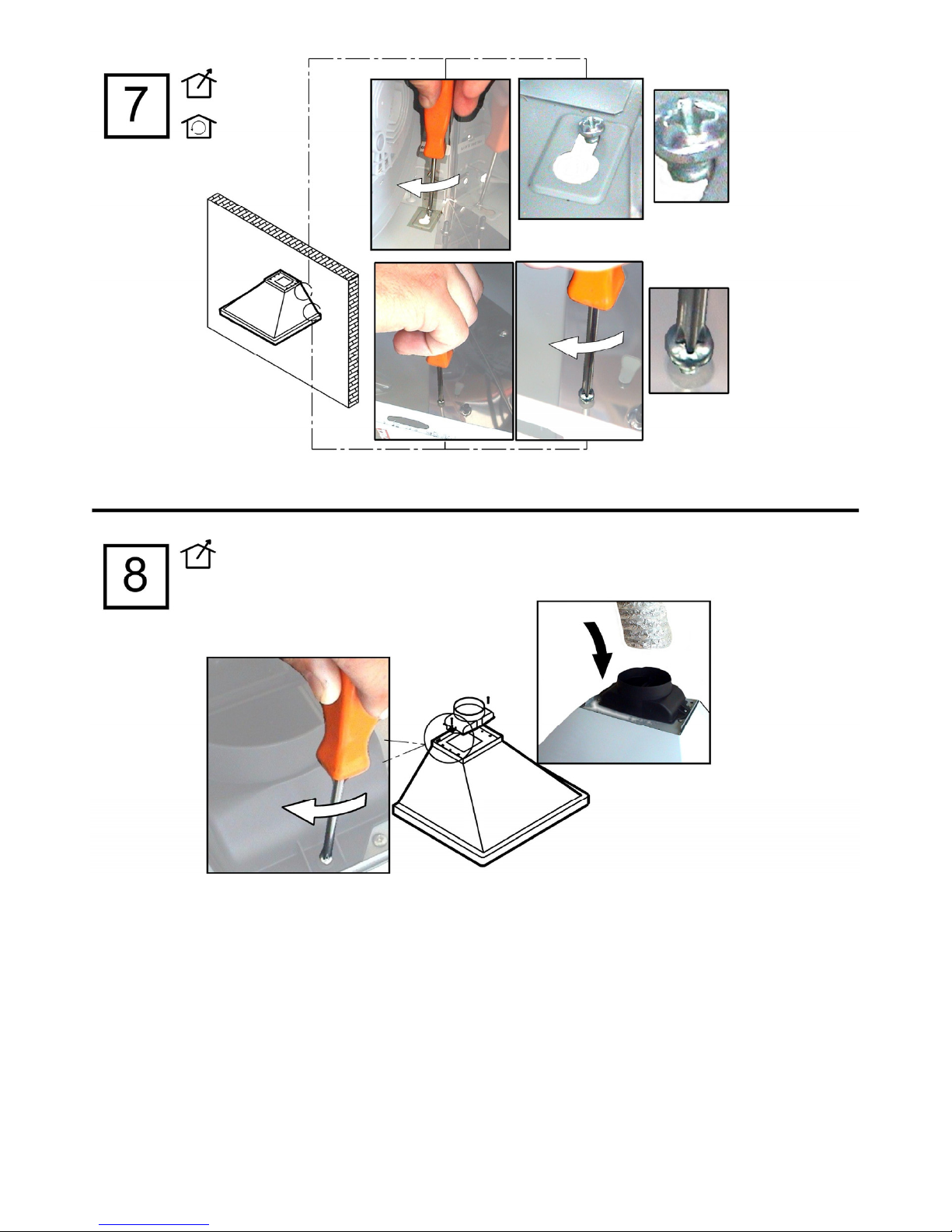 7

8