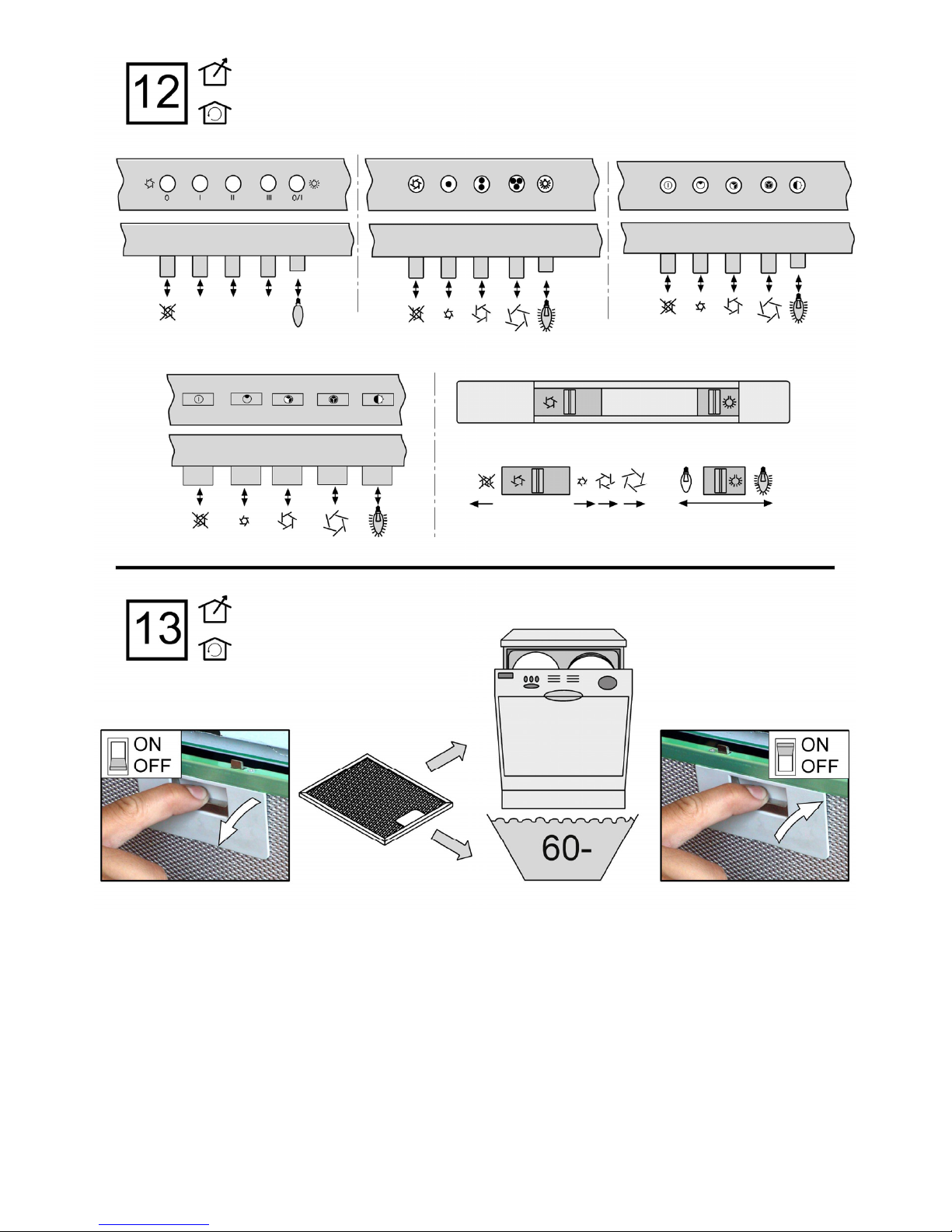 12

0 I II III 0/I

13

ON
OFF

60-

ON
OFF