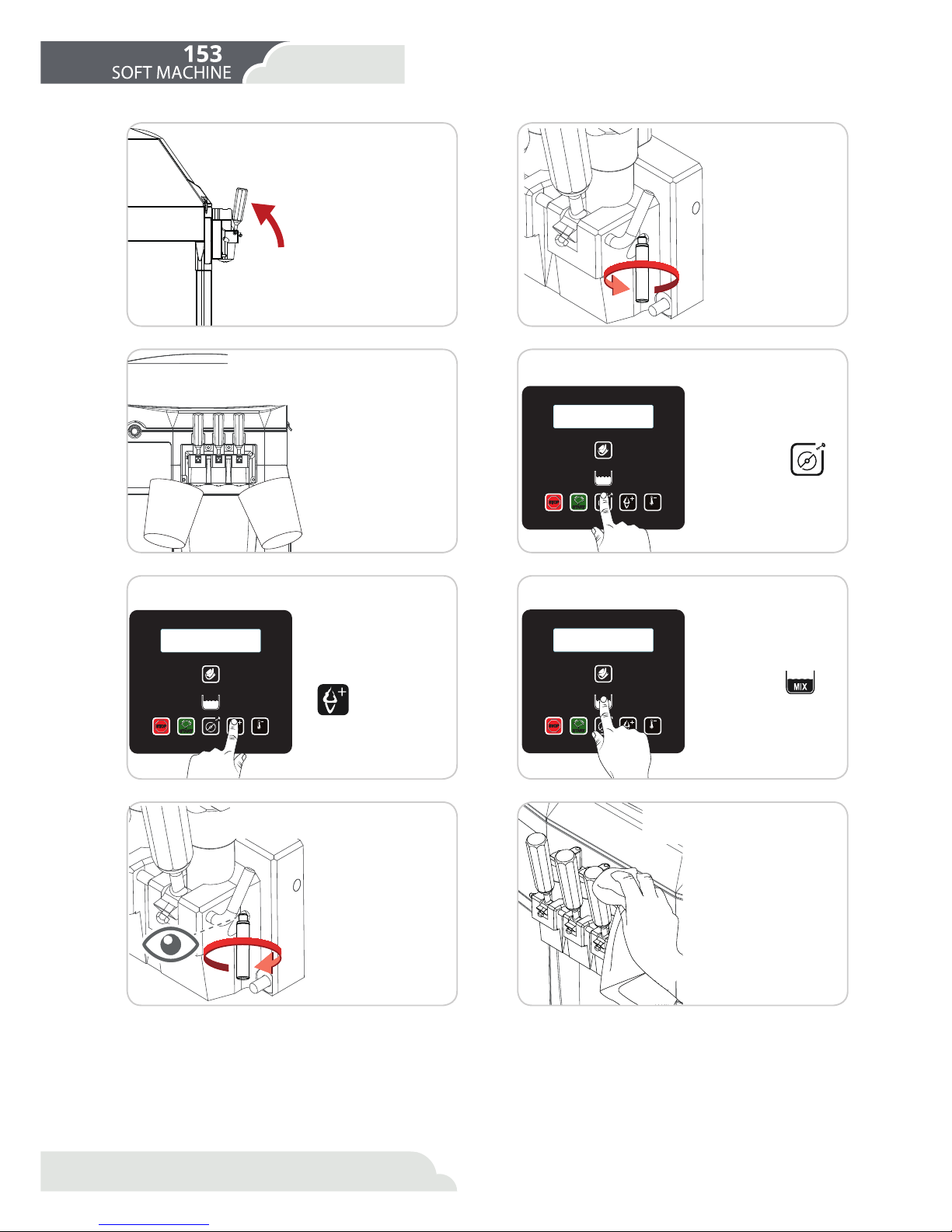 153
SOFT MACHINE

MIX