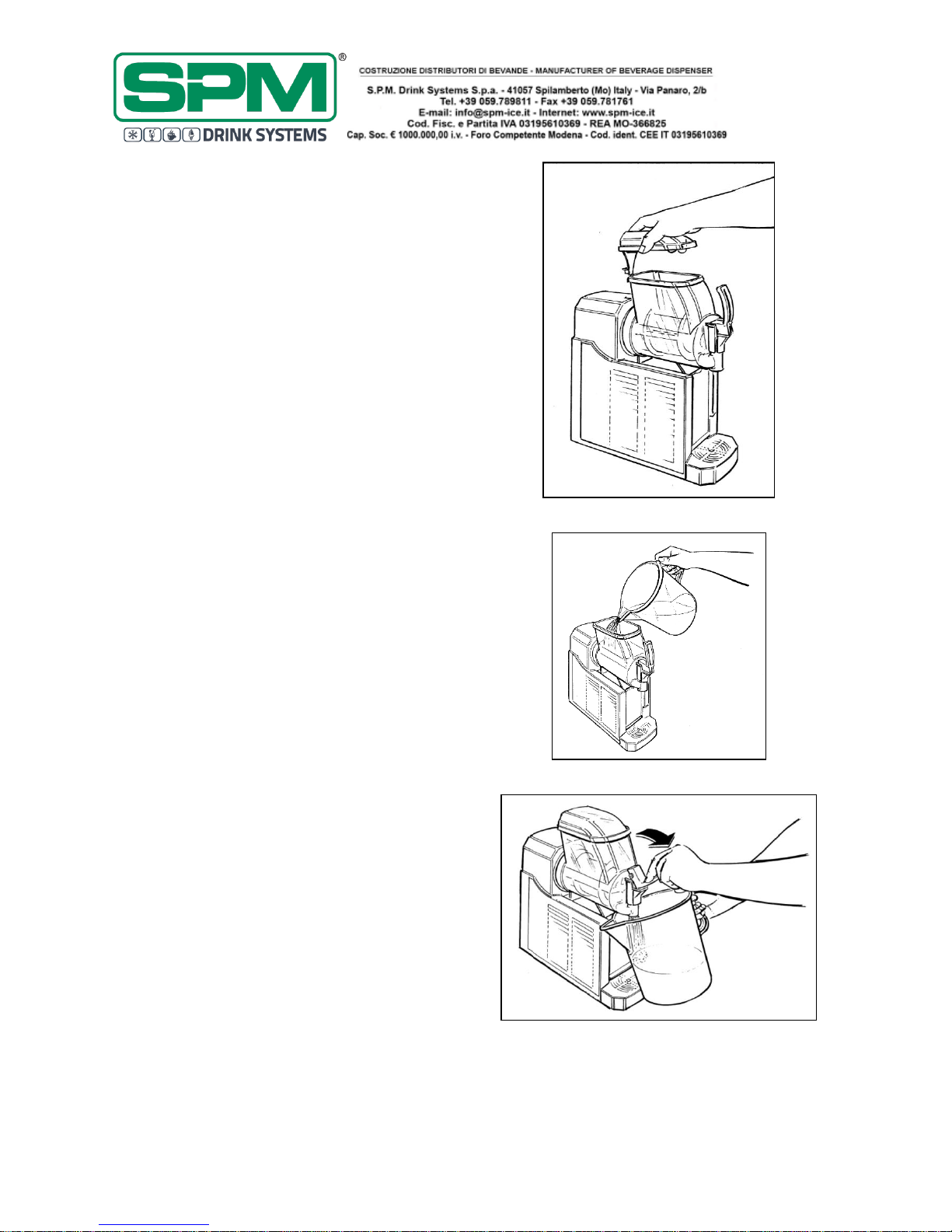 SPM®
DRINK SYSTEMS

COSTRUZIONE DISTRIBUTORI DI BEVANDE - MANUFACTURER OF BEVERAGE DISPENSER
S.P.M. Drink Systems S.p.a. - 41057 Spilamberto (Mo) Italy - Via Panaro, 2/b
Tel. +39 059.789811 - Fax +39 059.781761
E-mail: info@spm-ice.it - Internet: www.spm-ice.it
Cod. Fisc. e Partita IVA 03195610369 - REA MO-366825
Cap. Soc. € 1000.000,00 i.v. - Foro Competente Modena - Cod. ident. CEE IT 03195610369