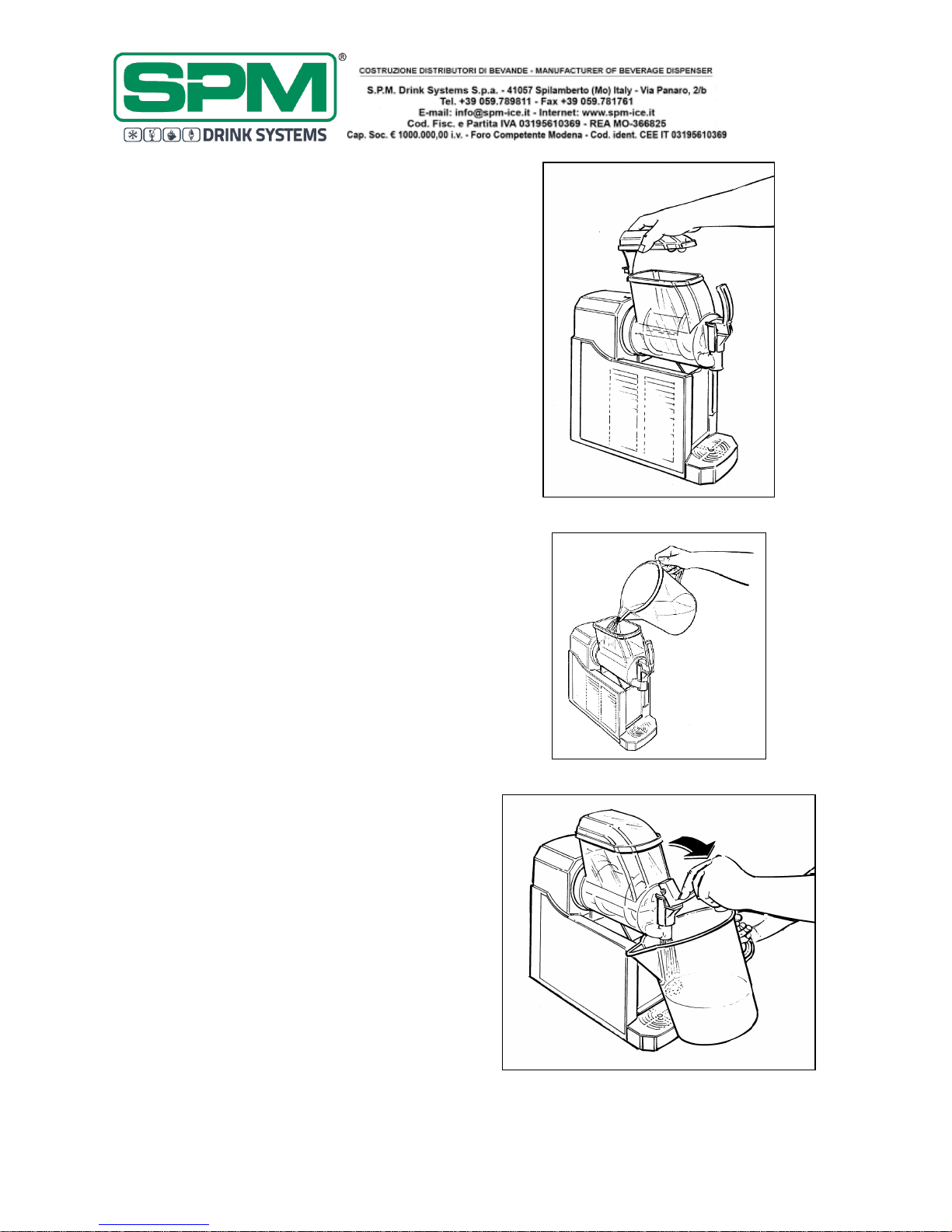 SPM®
DRINK SYSTEMS

COSTRUZIONE DISTRIBUTORI DI BEVANDE - MANUFACTURER OF BEVERAGE DISPENSER

S.P.M. Drink Systems S.p.a. - 41057 Spilamberto (Mo) Italy - Via Panaro, 2/b
Tel. +39 059.789811 - Fax +39 059.781761
E-mail: info@spm-ice.it - Internet: www.spm-ice.it
Cod. Fisc. e Partita IVA 03195610369 - REA MO-366825
Cap. Soc. € 1000.000,00 i.v. - Foro Competente Modena - Cod. ident. CEE IT 03195610369