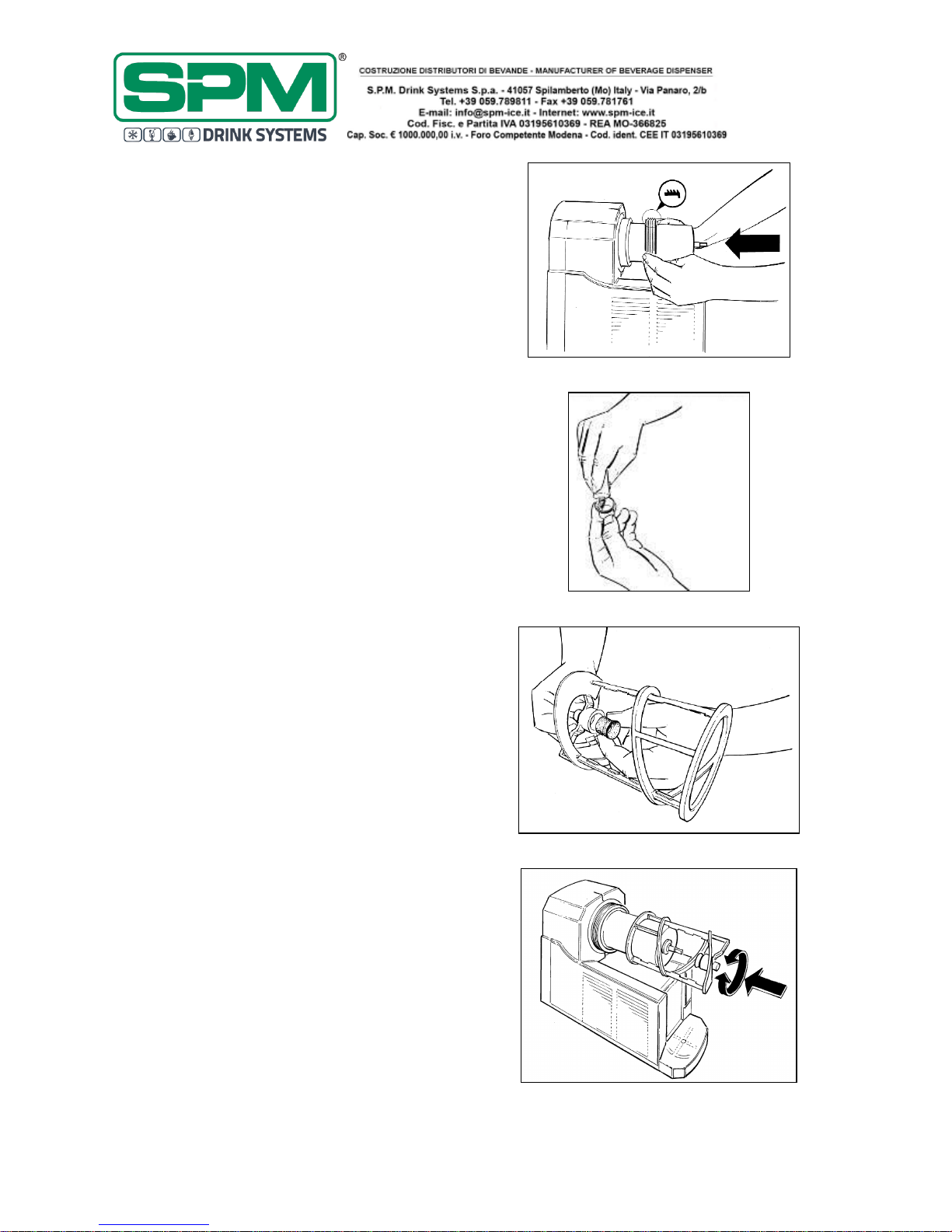 SPM®

DRINK SYSTEMS

COSTRUZIONE DISTRIBUTORI DI BEVANDE - MANUFACTURER OF BEVERAGE DISPENSER

S.P.M. Drink Systems S.p.a. - 41057 Spilamberto (Mo) Italy - Via Panaro, 2/b
Tel. +39 059.789811 - Fax +39 059.781761
E-mail: info@spm-ice.it - Internet: www.spm-ice.it
Cod. Fisc. e Partita IVA 03195610369 - REA MO-366825
Cap. Soc. € 1000.000,00 i.v. - Foro Competente Modena - Cod. ident. CEE IT 03195610369