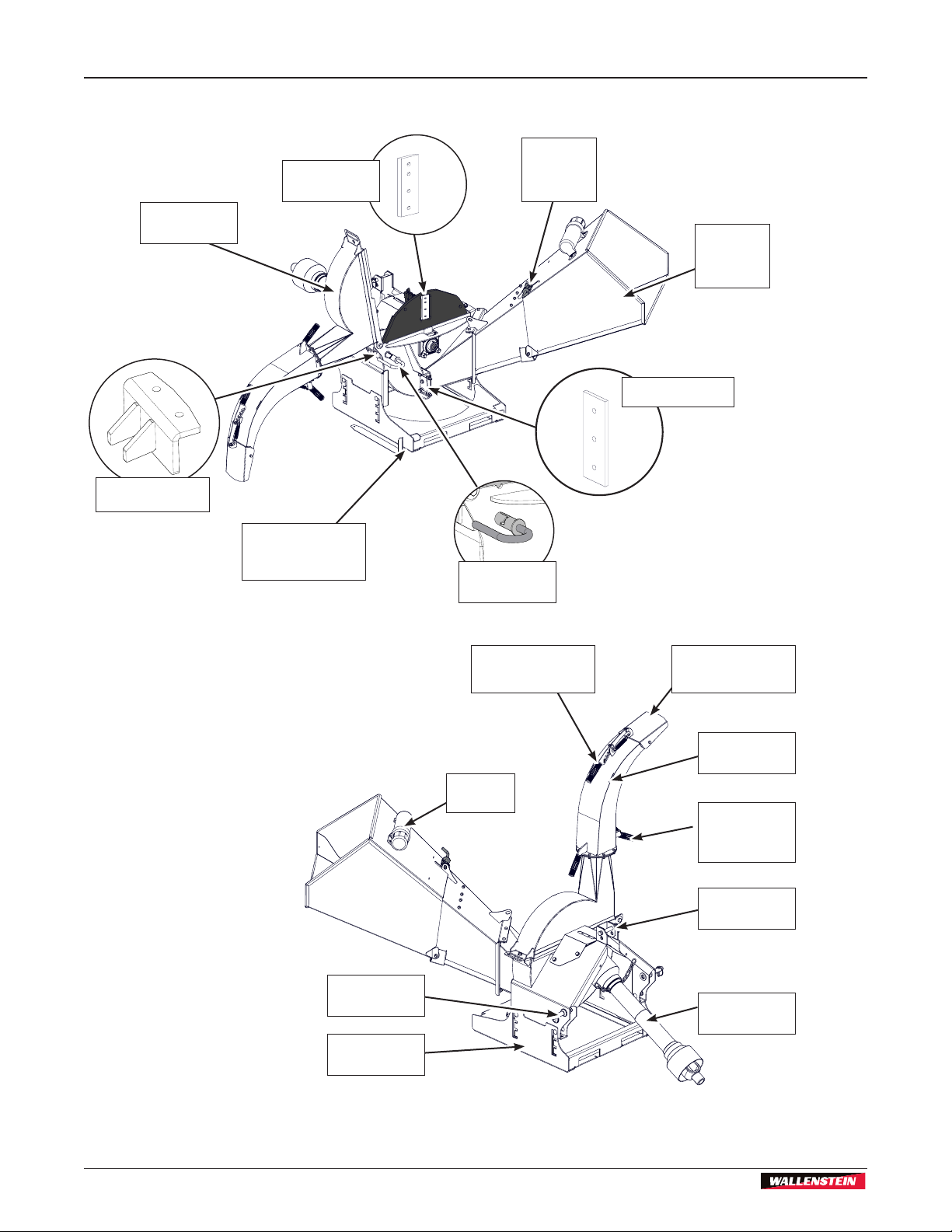 WALLENSTEIN