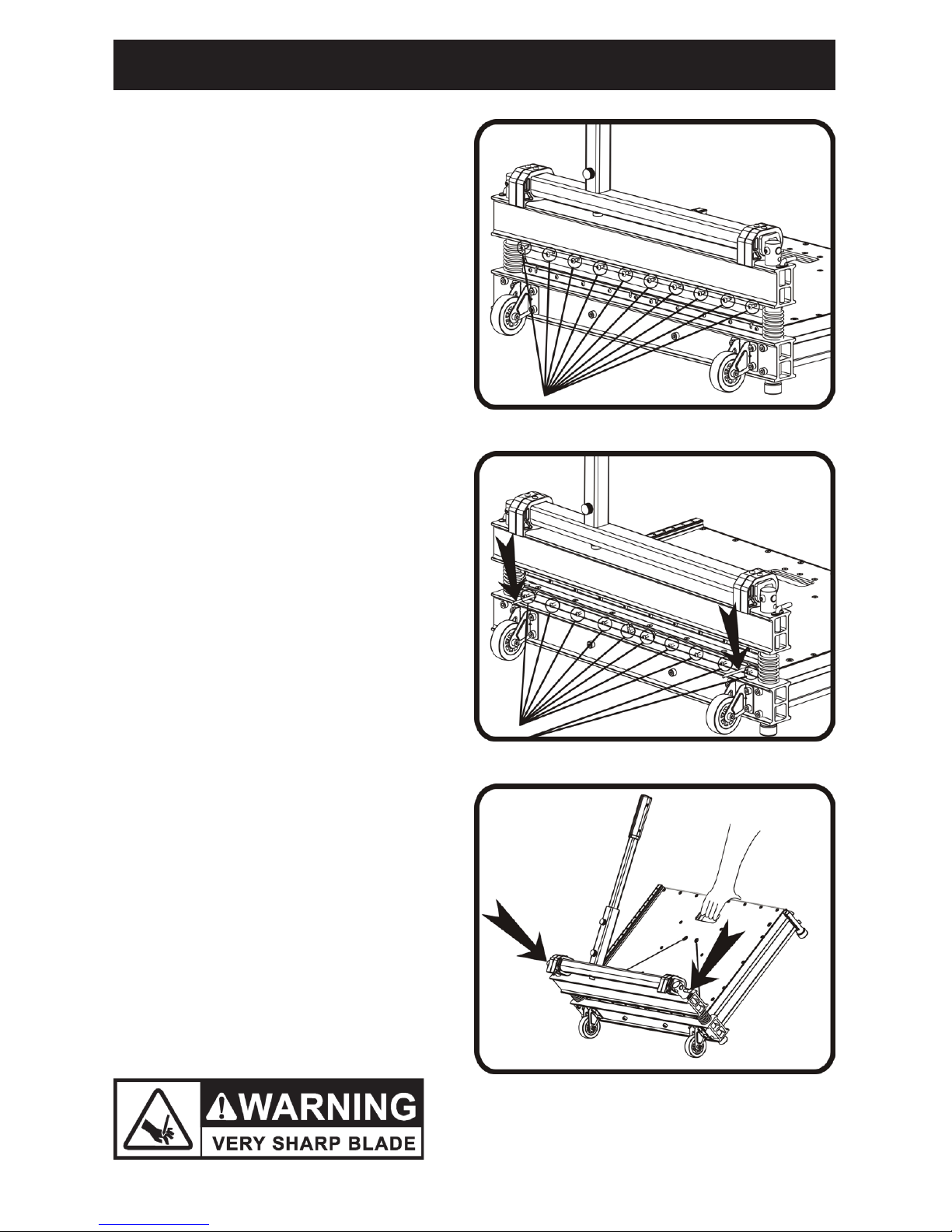 WARNING
VERY SHARP BLADE