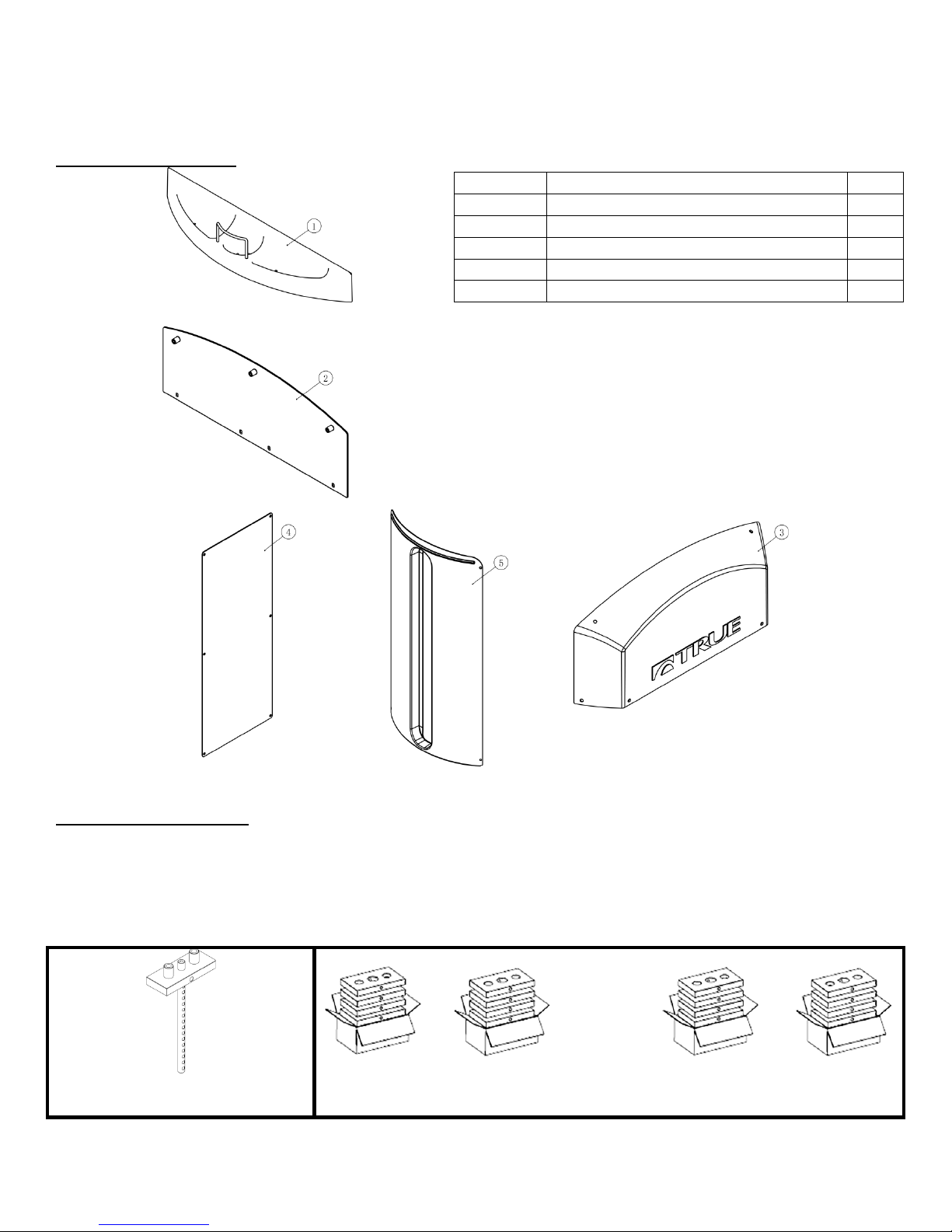 1

2

4

5

3

TRUE