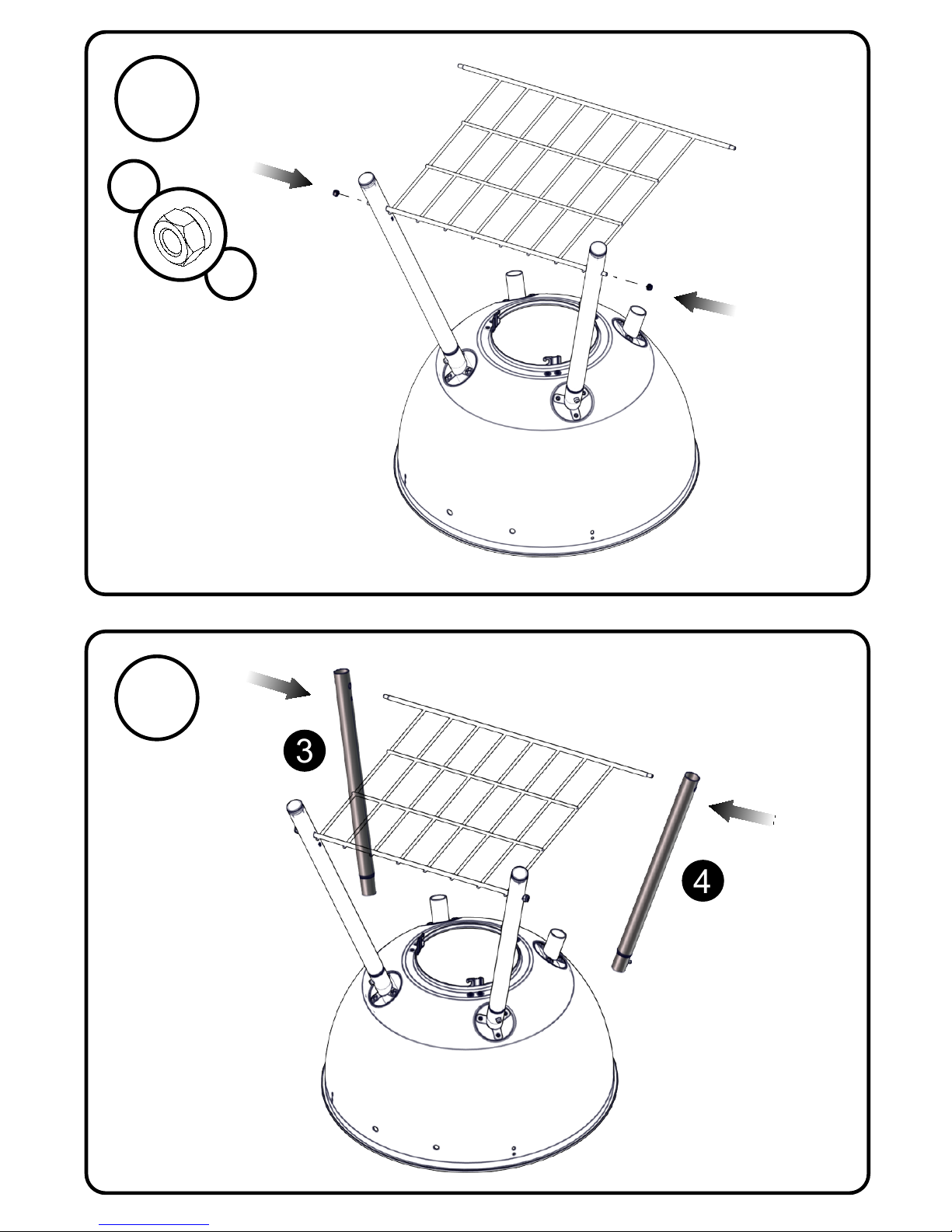 3

4