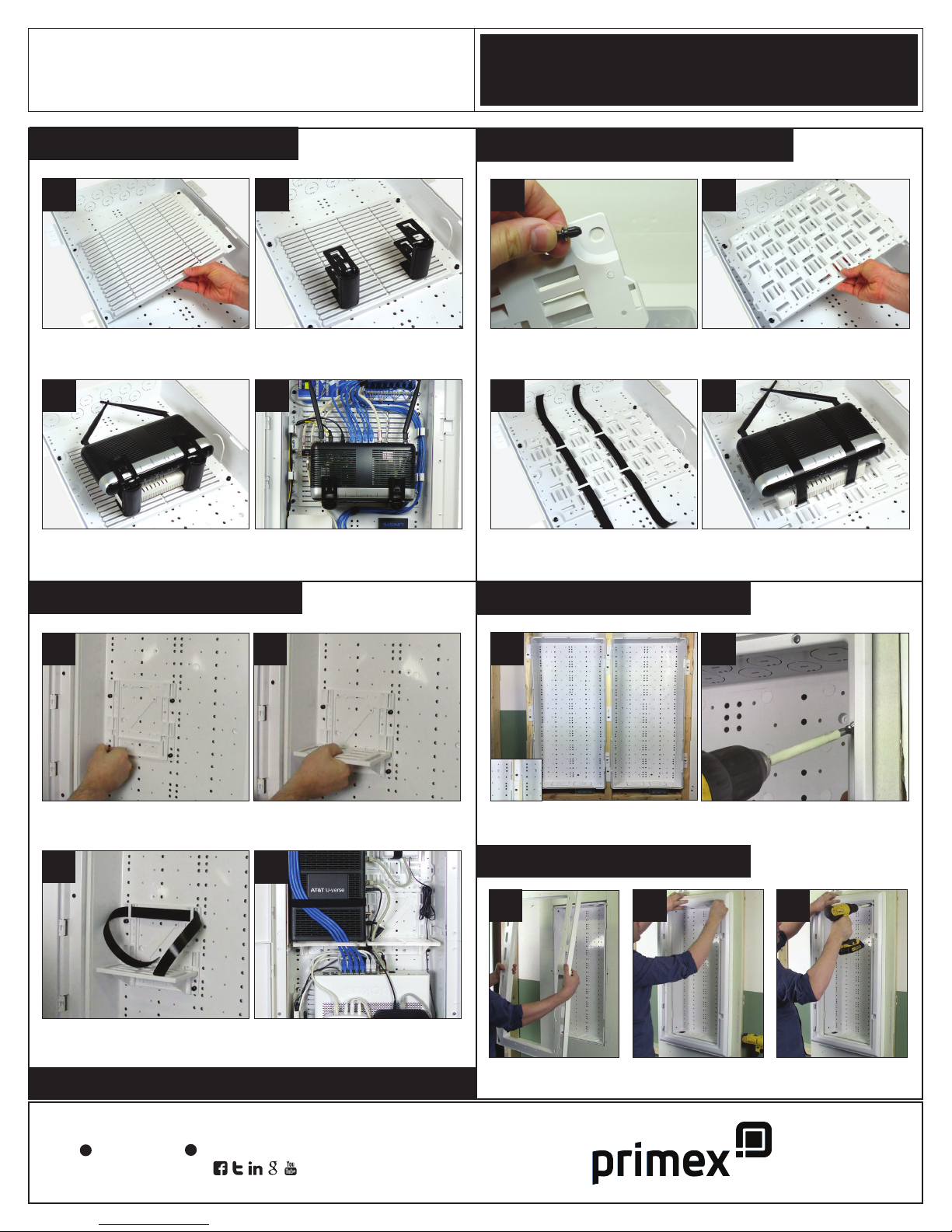 AT&T U-verse

primex