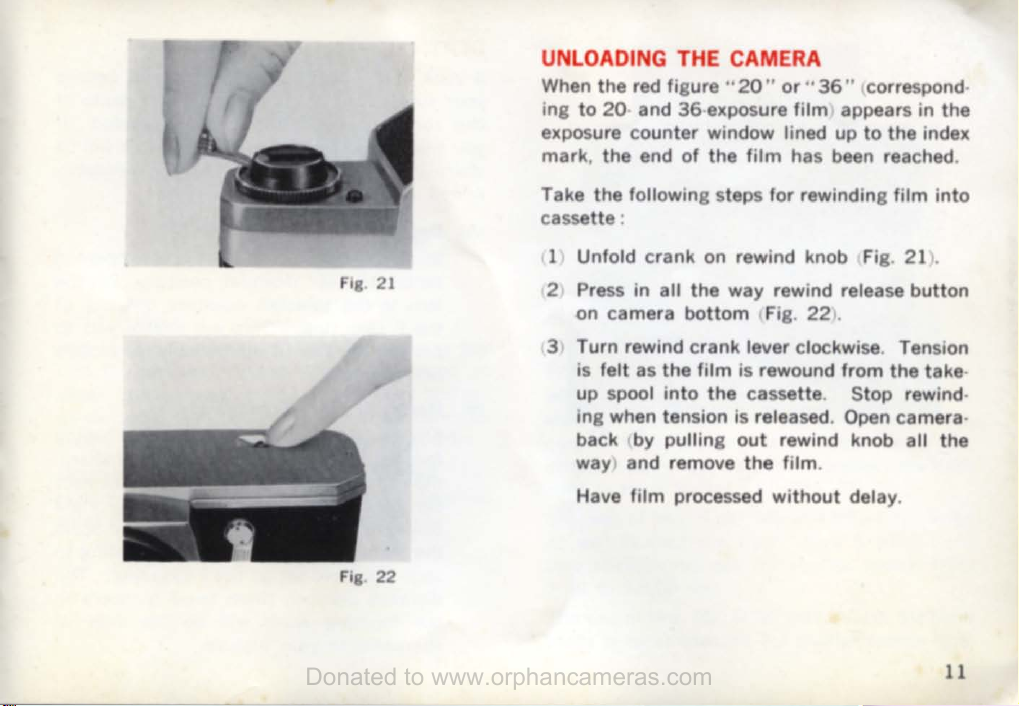 Fig. 21

Fig. 22

UNLOADING THE CAMERA

When the red figure "20" or "36" (corresponding to 20- and 36-exposure film) appears in the exposure counter window lined up to the index mark, the end of the film has been reached.

Take the following steps for rewinding film into cassette:

(1) Unfold crank on rewind knob (Fig. 21).

(2) Press in all the way rewind release button on camera bottom (Fig. 22).

(3) Turn rewind crank lever clockwise. Tension is felt as the film is rewound from the take-up spool into the cassette. Stop rewinding when tension is released. Open camera-back (by pulling out rewind knob all the way) and remove the film.

Have film processed without delay.

Donated to www.orphancameras.com

11