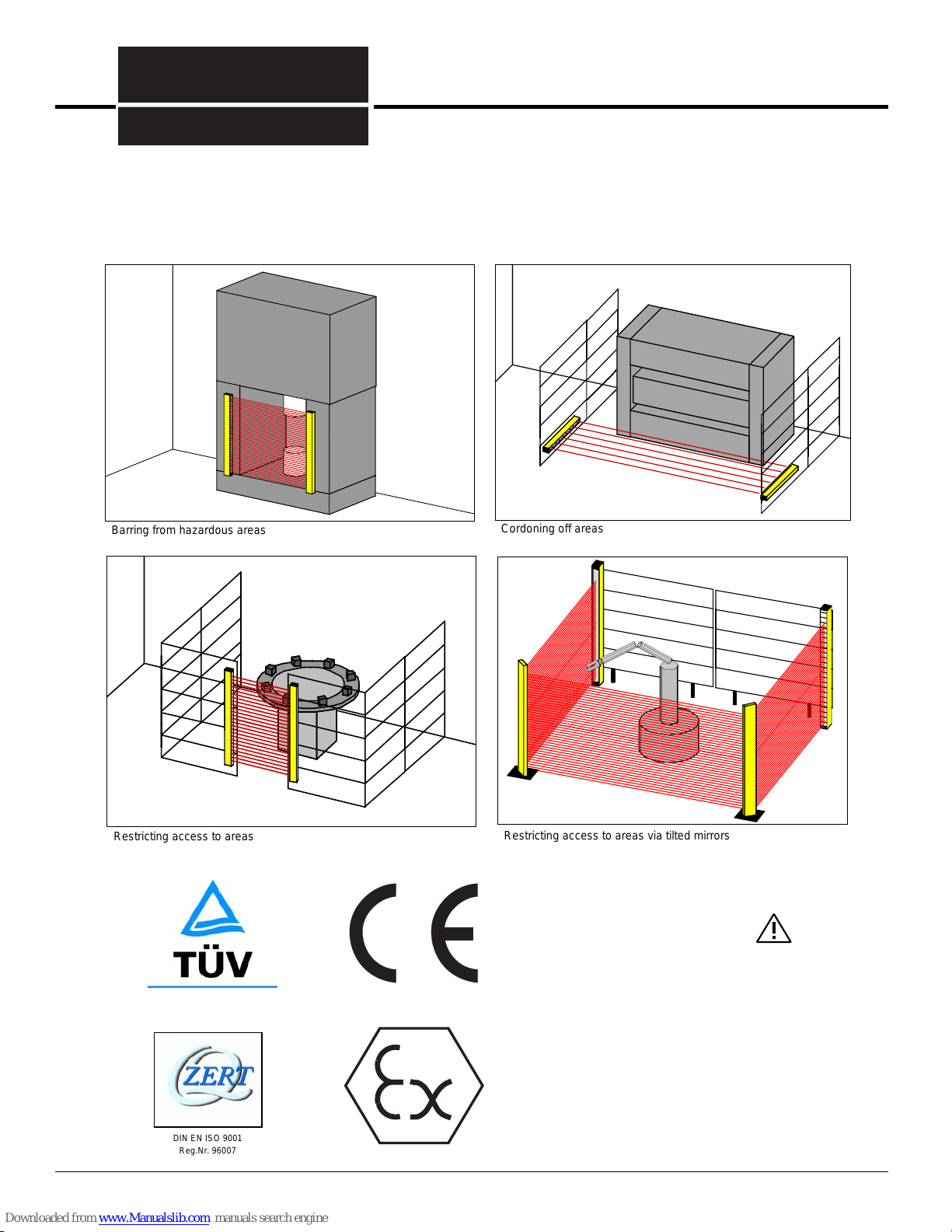 Barring from hazardous areas

Cordoning off areas

Restricting access to areas

Restricting access to areas via tilted mirrors

TÜV

CE

ZERT

DIN EN ISO 9001
Reg.Nr. 96007

Ex

Downloaded from www.Manualslib.com manuals search engine