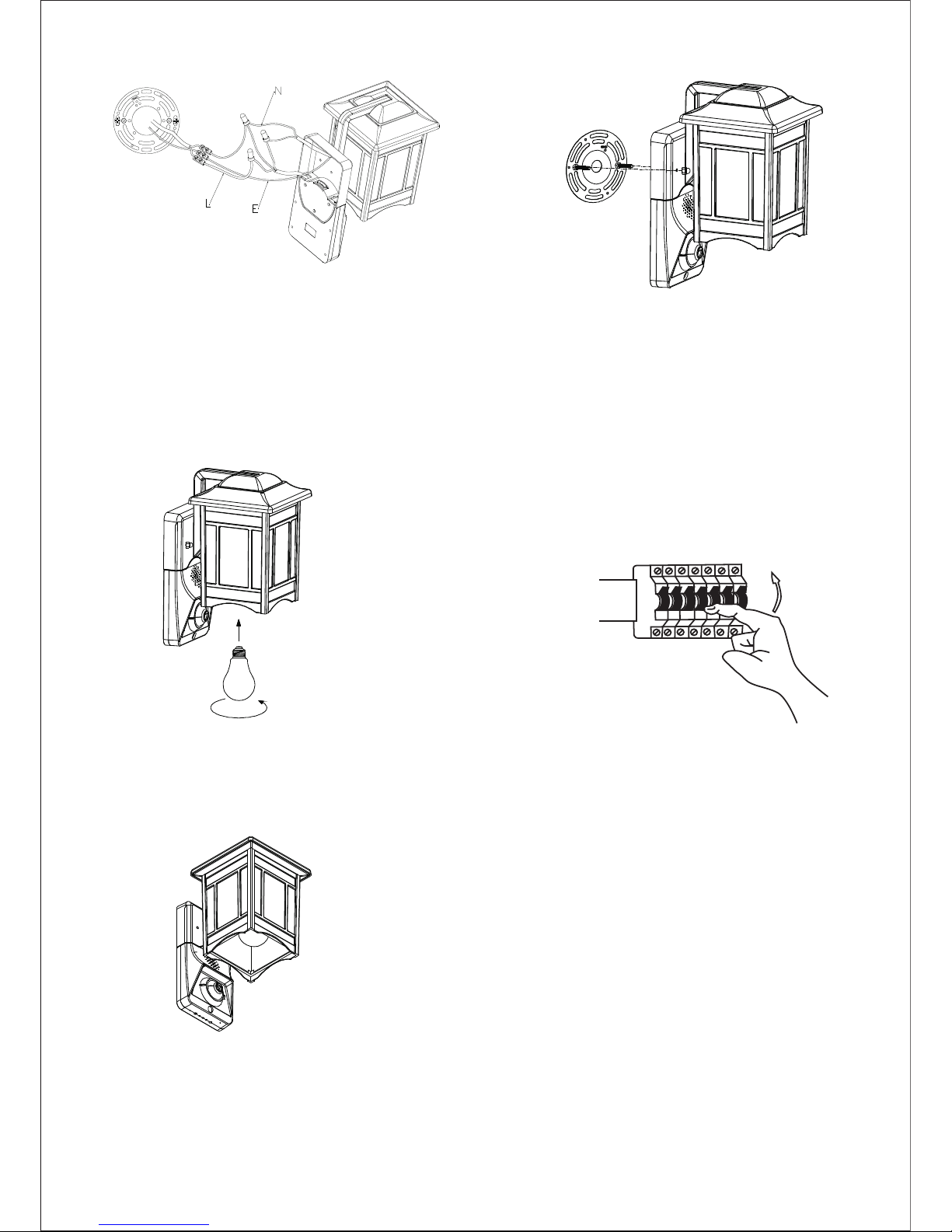 N
L
E