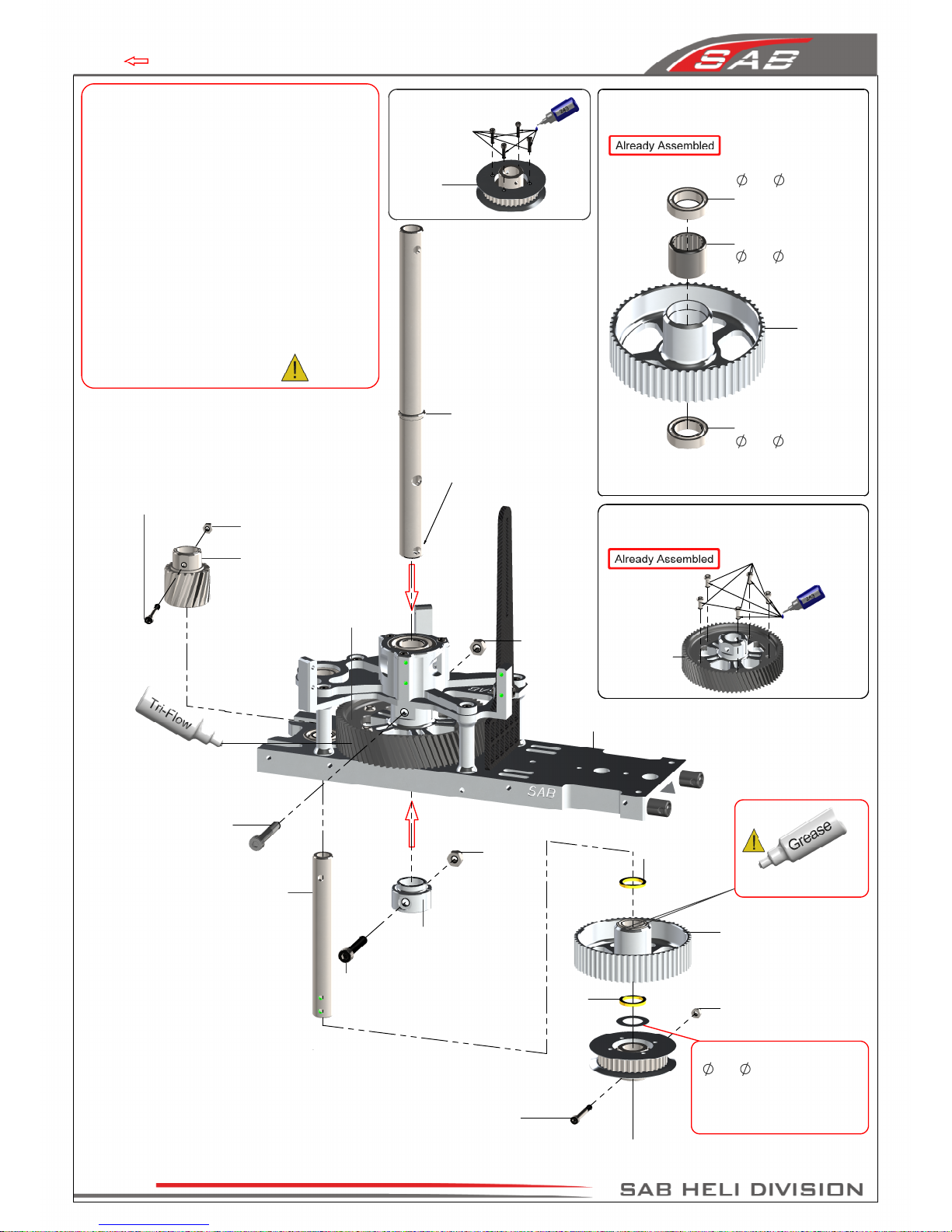 SAB

Already Assembled

$\varnothing$ $\varnothing$

$\varnothing$ $\varnothing$

$\varnothing$ $\varnothing$

Already Assembled

Tri-Flow

SAB

SAB

Grease

$\varnothing$ $\varnothing$

SAB HELI DIVISION