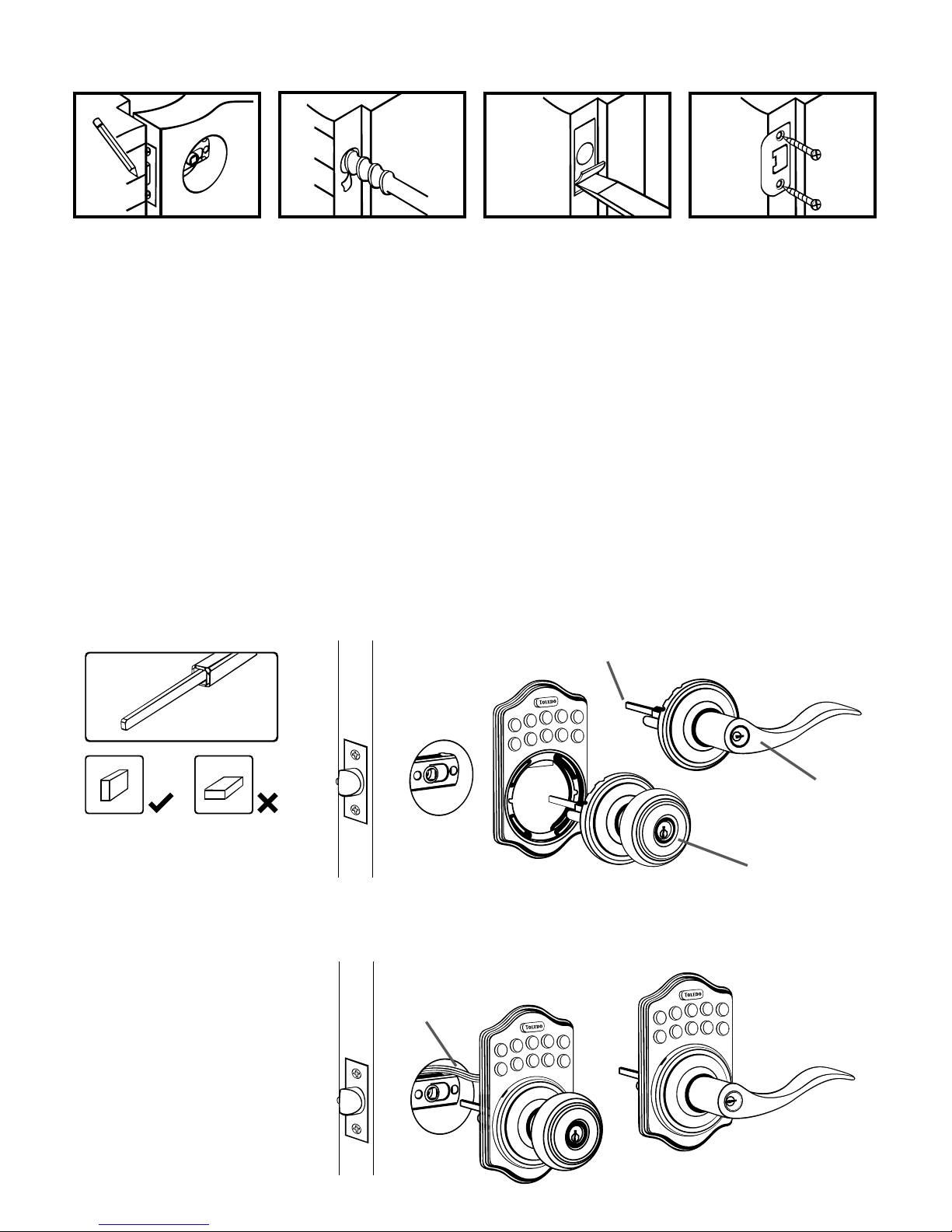 TOLEDO

TOLEDO

TOLEDO