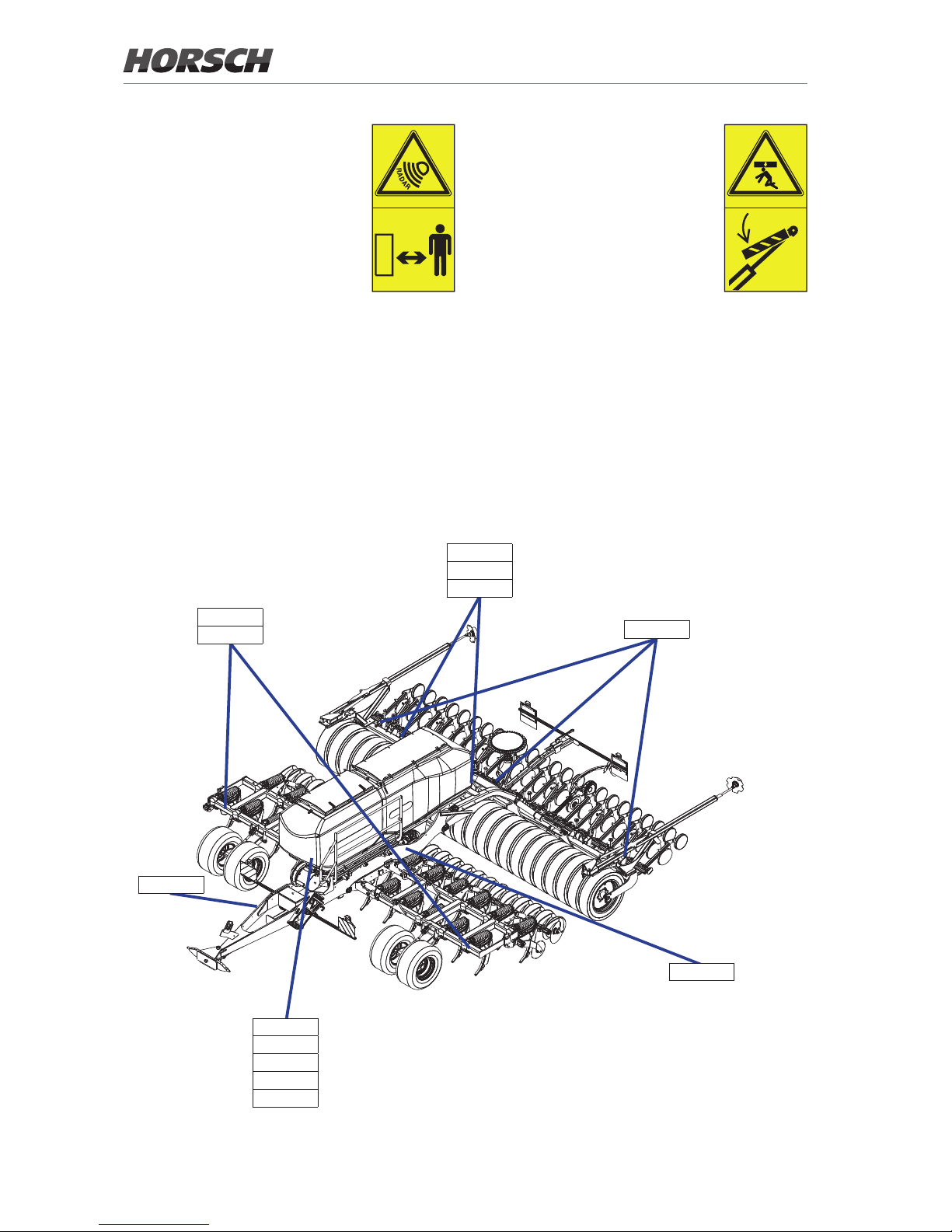 HORSCH

RADAR