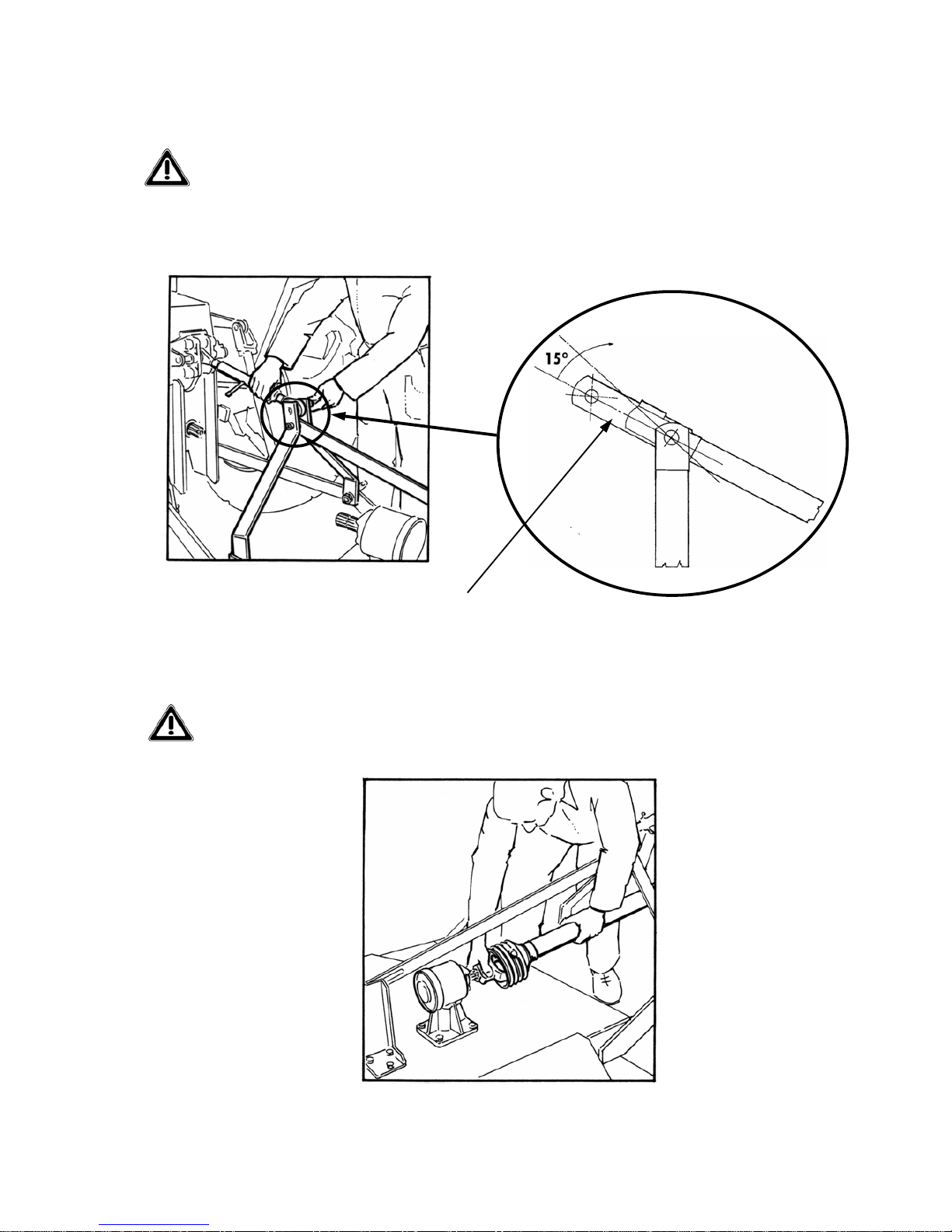 15°